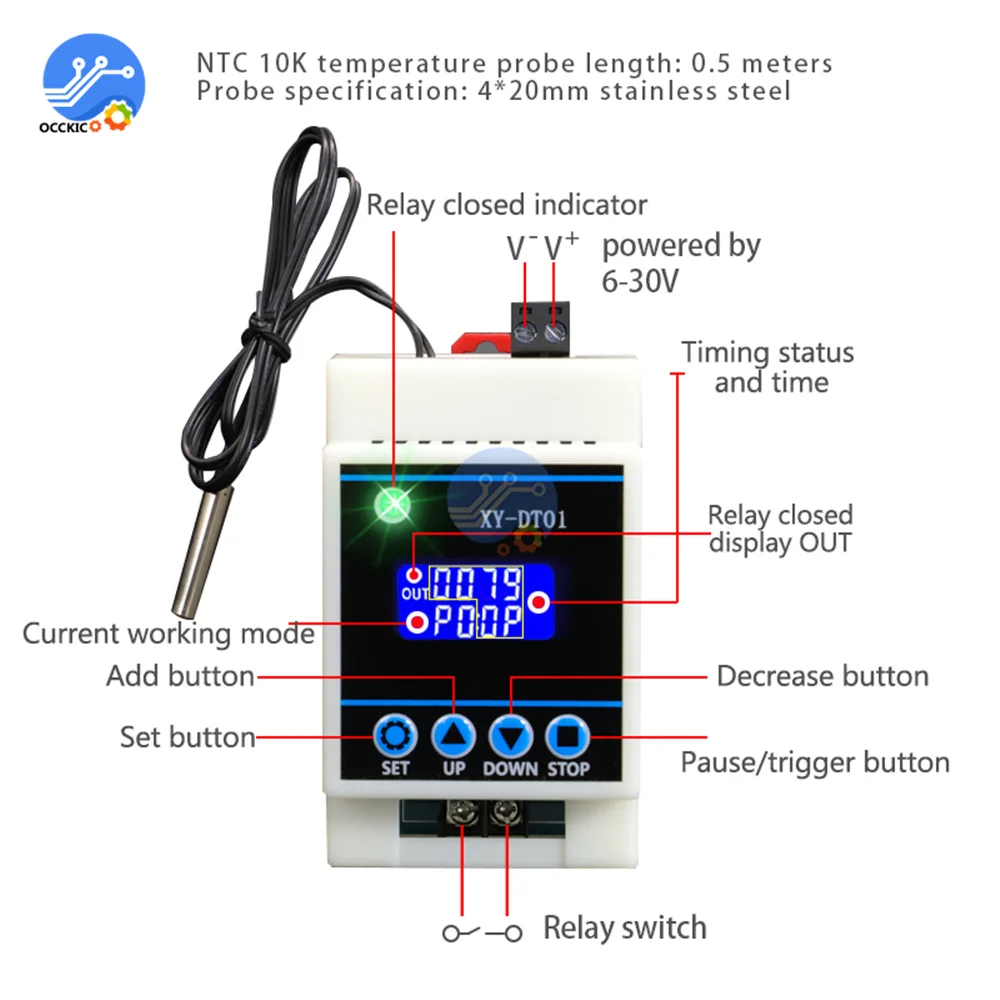 OCCKIC

NTC 10K temperature probe length: 0.5 meters
Probe specification: 4*20mm stainless steel

Relay closed indicator

$V^-$ $V^+$ powered by 6-30V

Timing status and time

XY-DT01

Relay closed display OUT

OUT 0079
P00P

Current working mode

Add button

Decrease button

Set button

SET UP DOWN STOP

Pause/trigger button

Relay switch