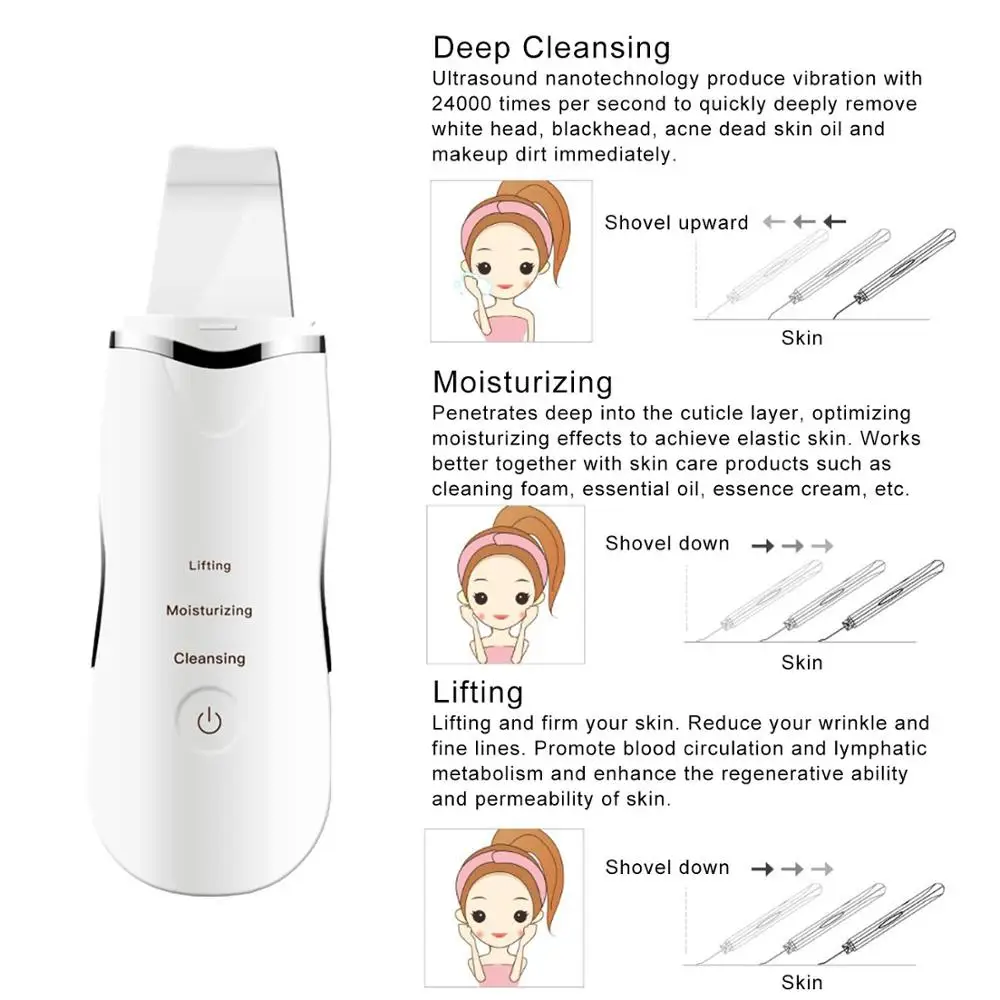 Lifting

Moisturizing

Cleansing

Deep Cleansing

Ultrasound nanotechnology produce vibration with 24000 times per second to quickly deeply remove white head, blackhead, acne dead skin oil and makeup dirt immediately.

Shovel upward

Skin

Moisturizing

Penetrates deep into the cuticle layer, optimizing moisturizing effects to achieve elastic skin. Works better together with skin care products such as cleaning foam, essential oil, essence cream, etc.

Shovel down

Skin

Lifting

Lifting and firm your skin. Reduce your wrinkle and fine lines. Promote blood circulation and lymphatic metabolism and enhance the regenerative ability and permeability of skin.

Shovel down

Skin