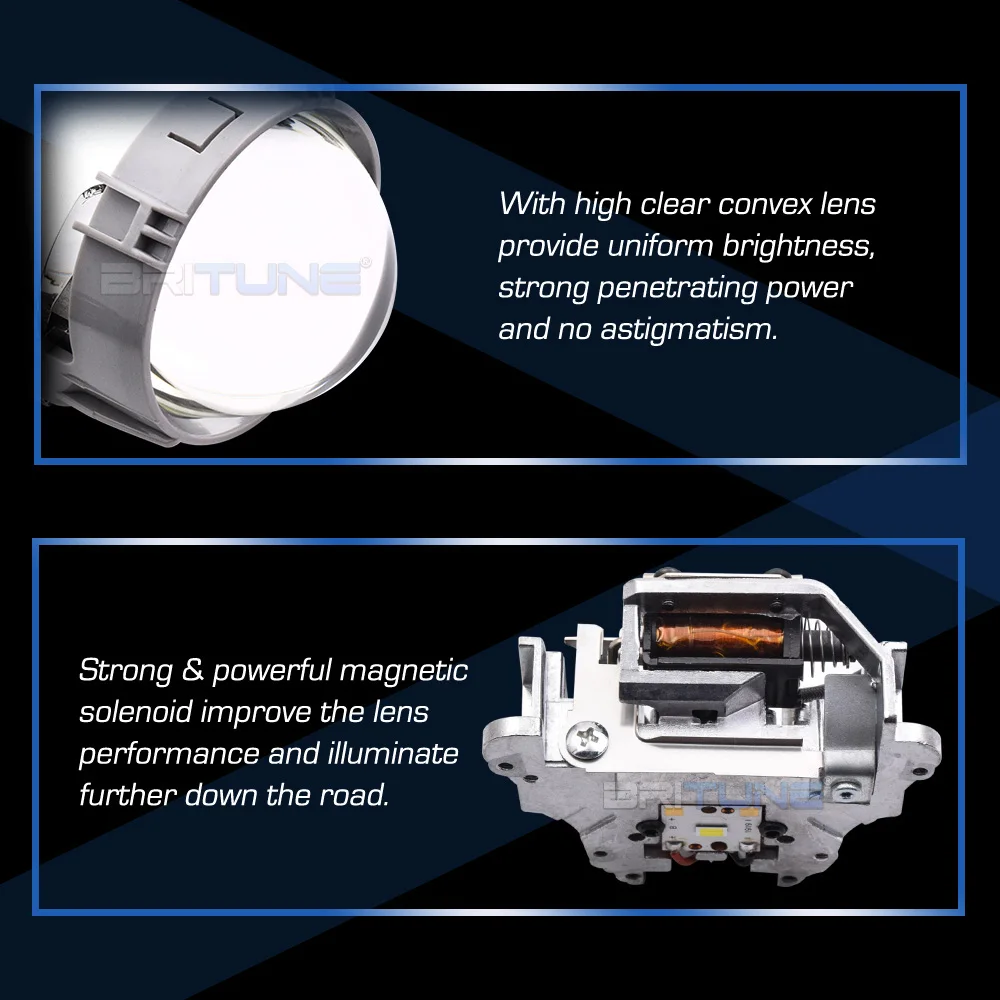 BRITUNE®

With high clear convex lens provide uniform brightness, strong penetrating power and no astigmatism.

Strong & powerful magnetic solenoid improve the lens performance and illuminate further down the road.

BRITUNE