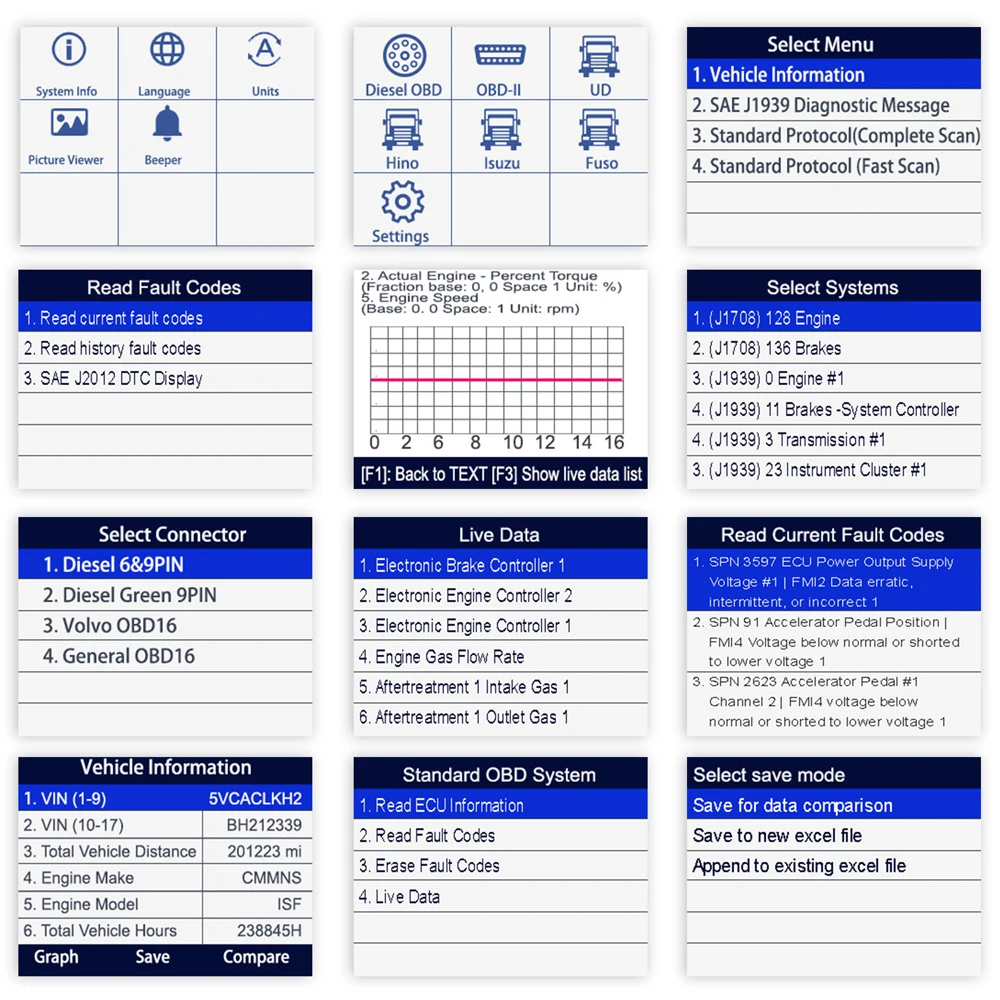 System Info
Language
Units
Picture Viewer
Beeper

Diesel OBD
OBD-II
UD
Hino
Isuzu
Fuso
Settings

Select Menu
1. Vehicle Information
2. SAE J1939 Diagnostic Message
3. Standard Protocol(Complete Scan)
4. Standard Protocol (Fast Scan)

Read Fault Codes
1. Read current fault codes
2. Read history fault codes
3. SAE J2012 DTC Display

2. Actual Engine - Percent Torque
(Fraction base: 0, 0 Space 1 Unit: %)
5. Engine Speed
(Base: 0. 0 Space: 1 Unit: rpm)
0 2 6 8 10 12 14 16
[F1]: Back to TEXT [F3] Show live data list

Select Systems
1. (J1708) 128 Engine
2. (J1708) 136 Brakes
3. (J1939) 0 Engine #1
4. (J1939) 11 Brakes -System Controller
4. (J1939) 3 Transmission #1
3. (J1939) 23 Instrument Cluster #1

Select Connector
1. Diesel 6&9PIN
2. Diesel Green 9PIN
3. Volvo OBD16
4. General OBD16

Live Data
1. Electronic Brake Controller 1
2. Electronic Engine Controller 2
3. Electronic Engine Controller 1
4. Engine Gas Flow Rate
5. Aftertreatment 1 Intake Gas 1
6. Aftertreatment 1 Outlet Gas 1

Read Current Fault Codes
1. SPN 3597 ECU Power Output Supply Voltage #1 | FMI2 Data erratic, intermittent, or incorrect 1
2. SPN 91 Accelerator Pedal Position | FMI4 Voltage below normal or shorted to lower voltage 1
3. SPN 2623 Accelerator Pedal #1 Channel 2 | FMI4 voltage below normal or shorted to lower voltage 1

Vehicle Information
| 1. VIN (1-9) | 5VCACLKH2 |
|---|---|
| 2. VIN (10-17) | BH212339 |
| 3. Total Vehicle Distance | 201223 mi |
| 4. Engine Make | CMMNS |
| 5. Engine Model | ISF |
| 6. Total Vehicle Hours | 238845H |
Graph Save Compare

Standard OBD System
1. Read ECU Information
2. Read Fault Codes
3. Erase Fault Codes
4. Live Data

Select save mode
Save for data comparison
Save to new excel file
Append to existing excel file