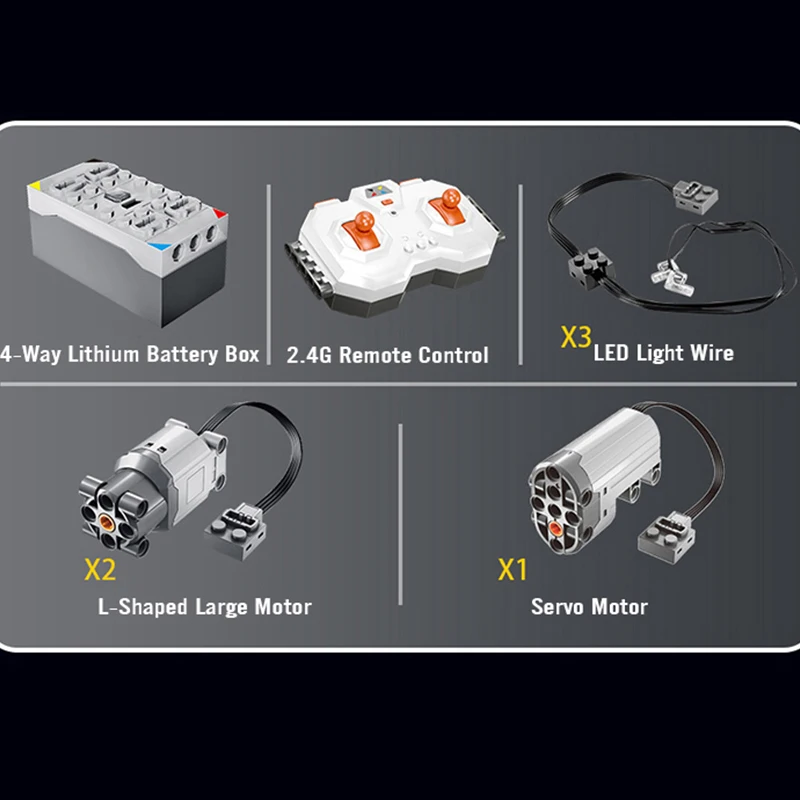 4-Way Lithium Battery Box

2.4G Remote Control

X3 LED Light Wire

X2

L-Shaped Large Motor

X1

Servo Motor