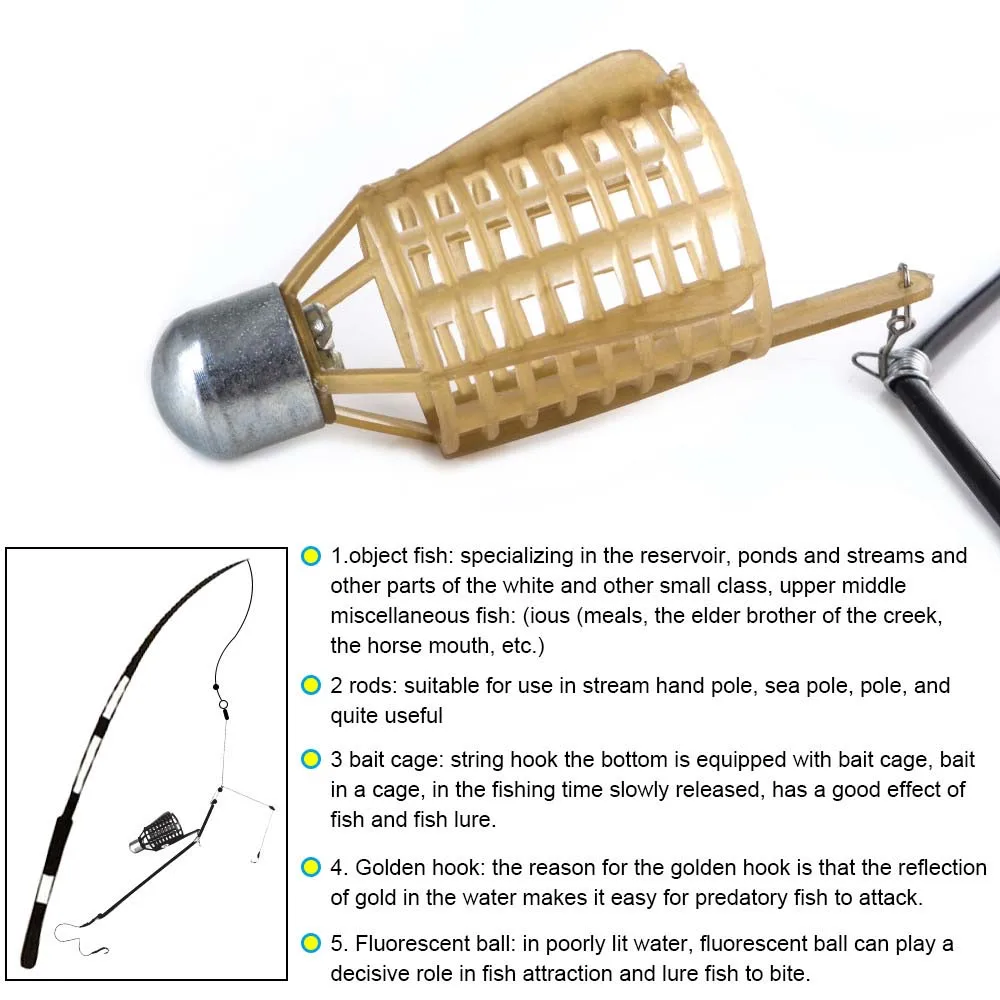 1.object fish: specializing in the reservoir, ponds and streams and other parts of the white and other small class, upper middle miscellaneous fish: (ious (meals, the elder brother of the creek, the horse mouth, etc.)

2 rods: suitable for use in stream hand pole, sea pole, pole, and quite useful

3 bait cage: string hook the bottom is equipped with bait cage, bait in a cage, in the fishing time slowly released, has a good effect of fish and fish lure.

4. Golden hook: the reason for the golden hook is that the reflection of gold in the water makes it easy for predatory fish to attack.

5. Fluorescent ball: in poorly lit water, fluorescent ball can play a decisive role in fish attraction and lure fish to bite.