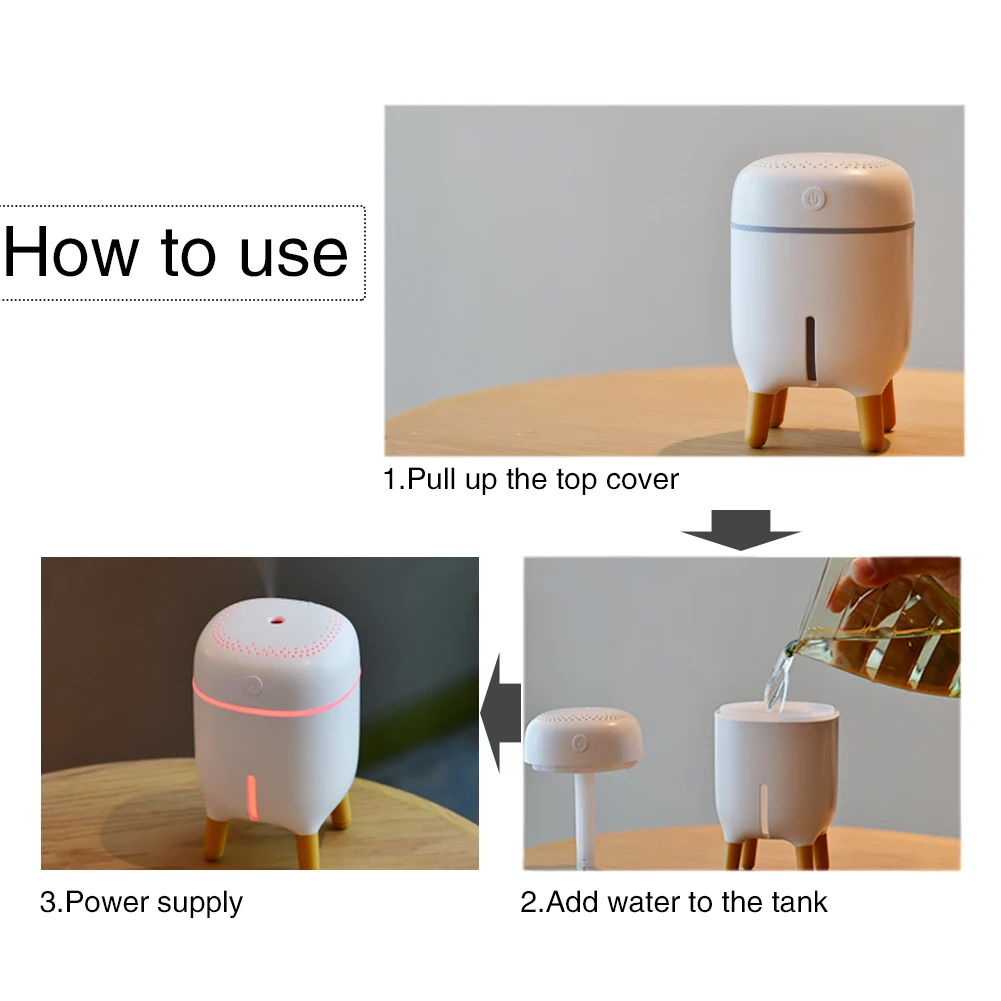 How to use

1.Pull up the top cover

2.Add water to the tank

3.Power supply