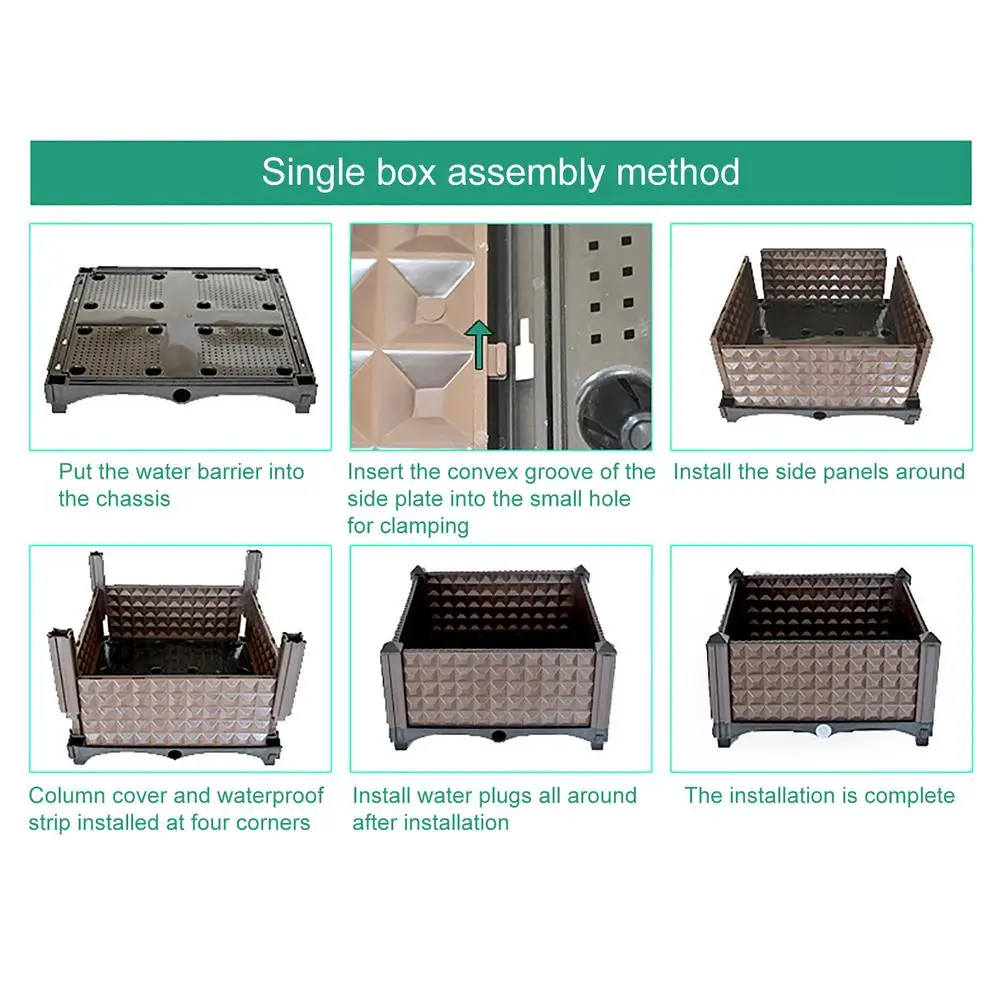 Single box assembly method

Put the water barrier into the chassis

Insert the convex groove of the side plate into the small hole for clamping

Install the side panels around

Column cover and waterproof strip installed at four corners

Install water plugs all around after installation

The installation is complete