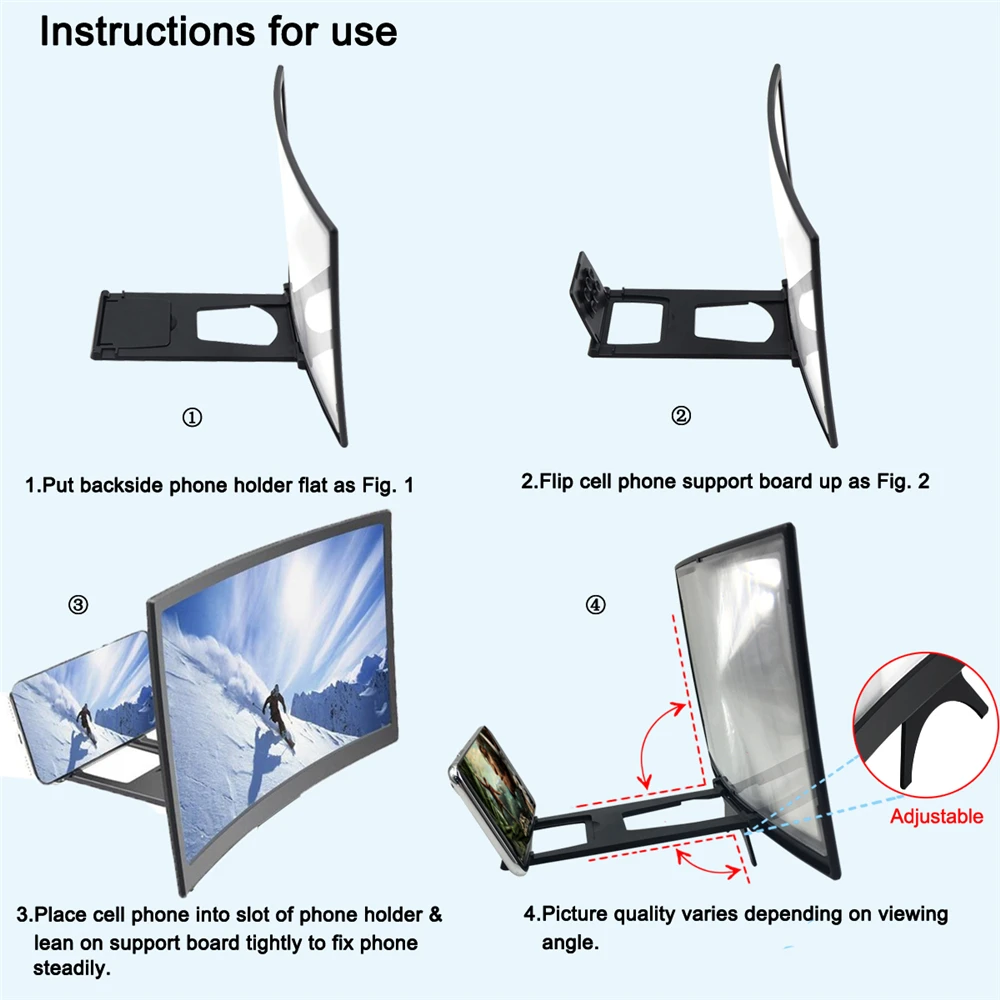 Instructions for use

①

1.Put backside phone holder flat as Fig. 1

②

2.Flip cell phone support board up as Fig. 2

③

3.Place cell phone into slot of phone holder & lean on support board tightly to fix phone steadily.

④

Adjustable

4.Picture quality varies depending on viewing angle.