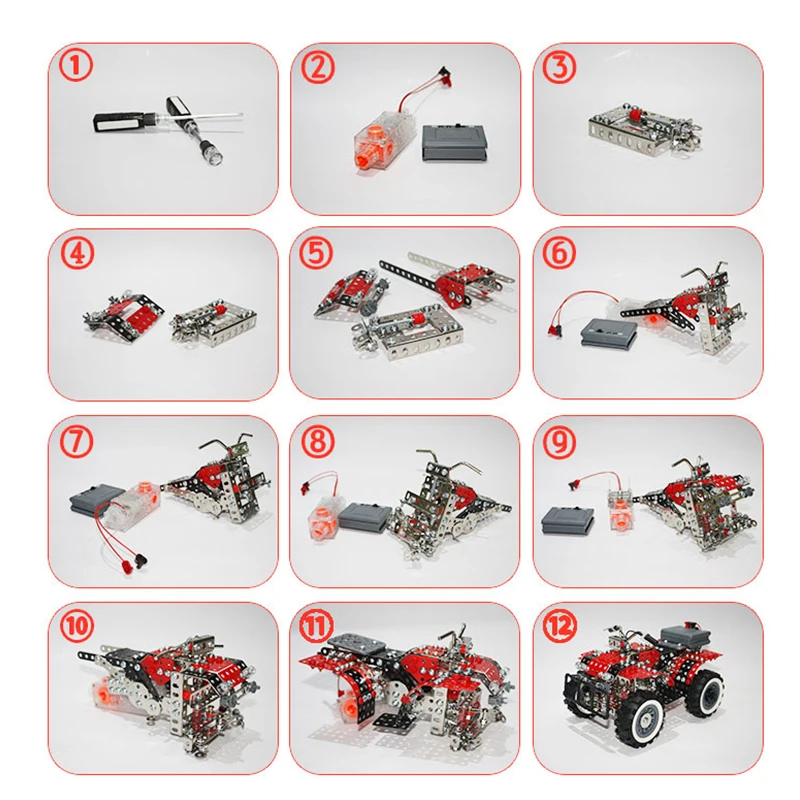 ①

②

③

④

⑤

⑥

⑦

⑧

⑨

⑩

⑪

⑫