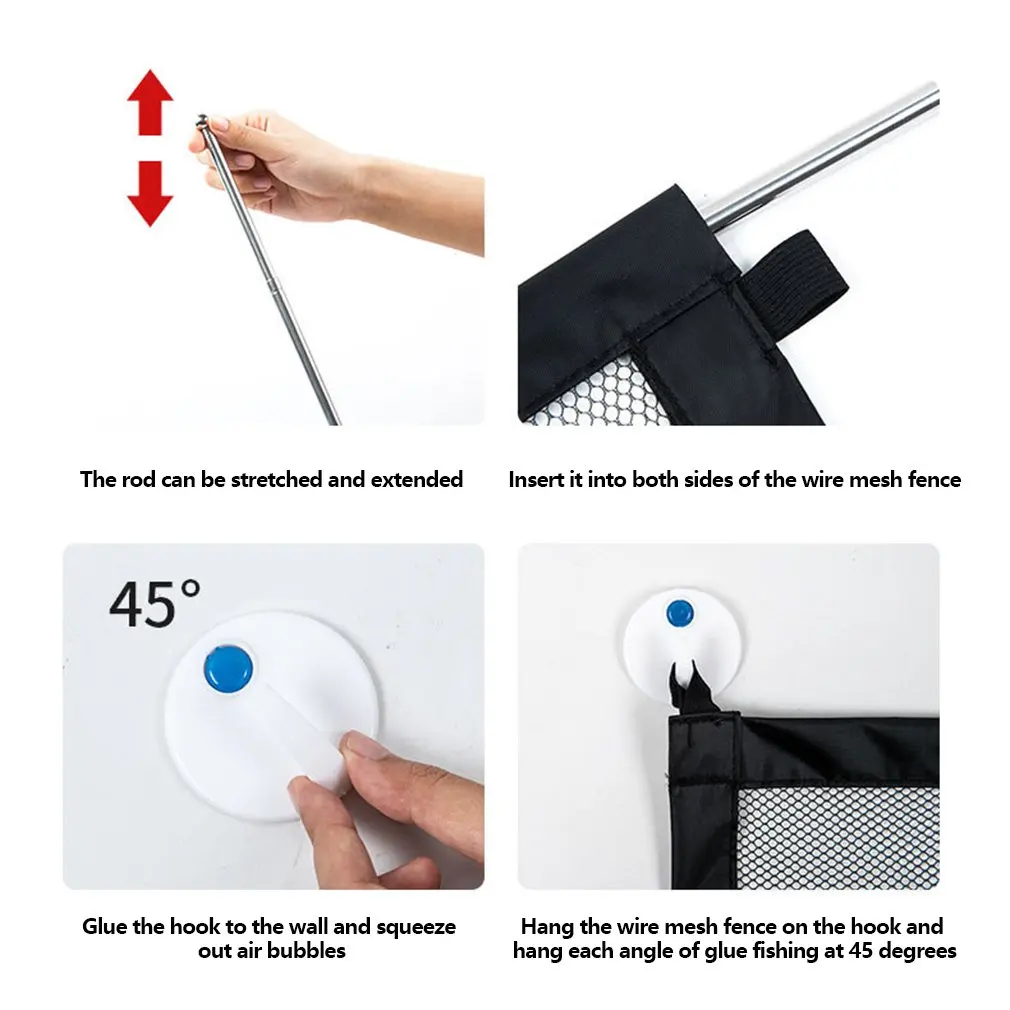 The rod can be stretched and extended

Insert it into both sides of the wire mesh fence

45°

Glue the hook to the wall and squeeze out air bubbles

Hang the wire mesh fence on the hook and hang each angle of glue fishing at 45 degrees