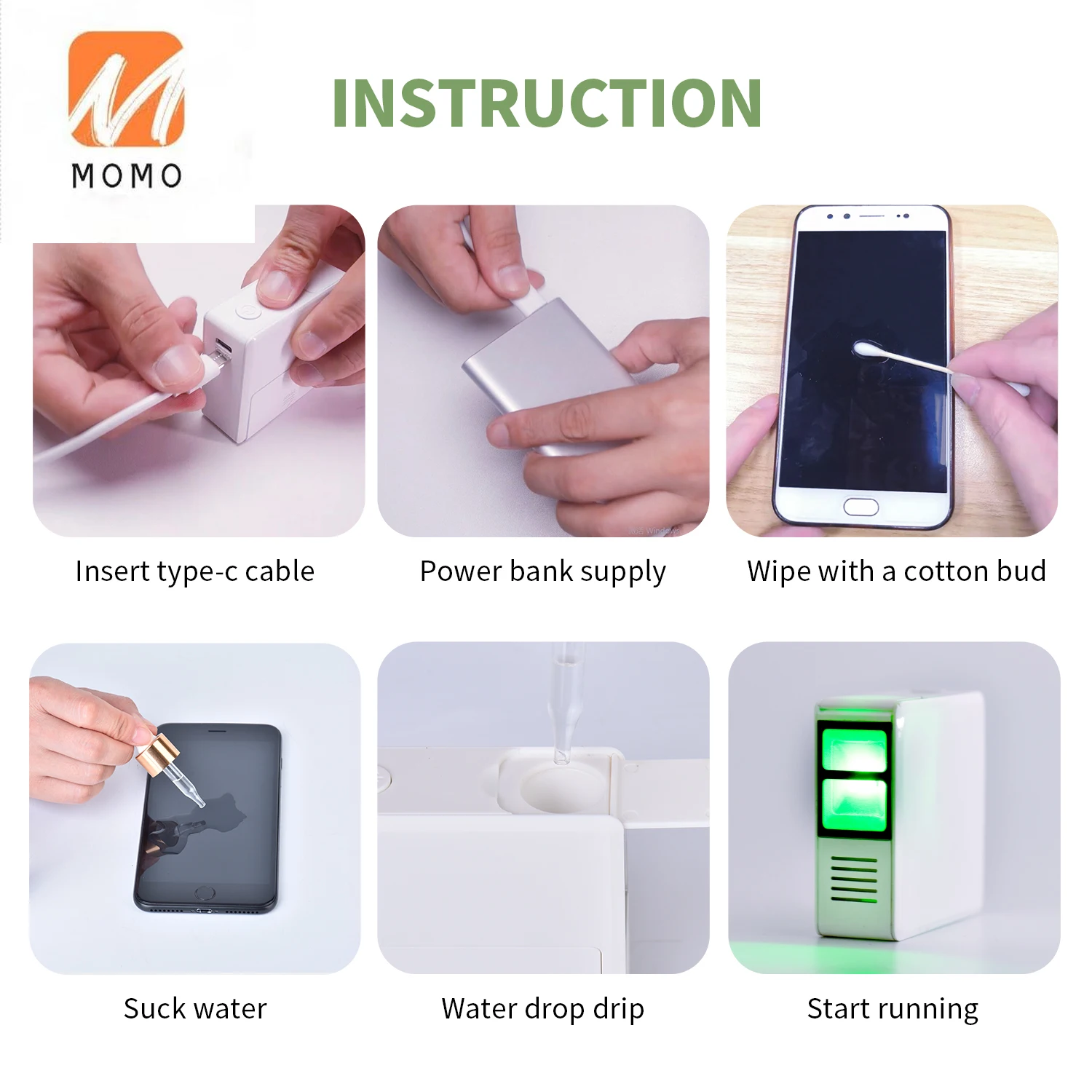 MOMO

INSTRUCTION

Insert type-c cable

Power bank supply

Wipe with a cotton bud

Suck water

Water drop drip

Start running