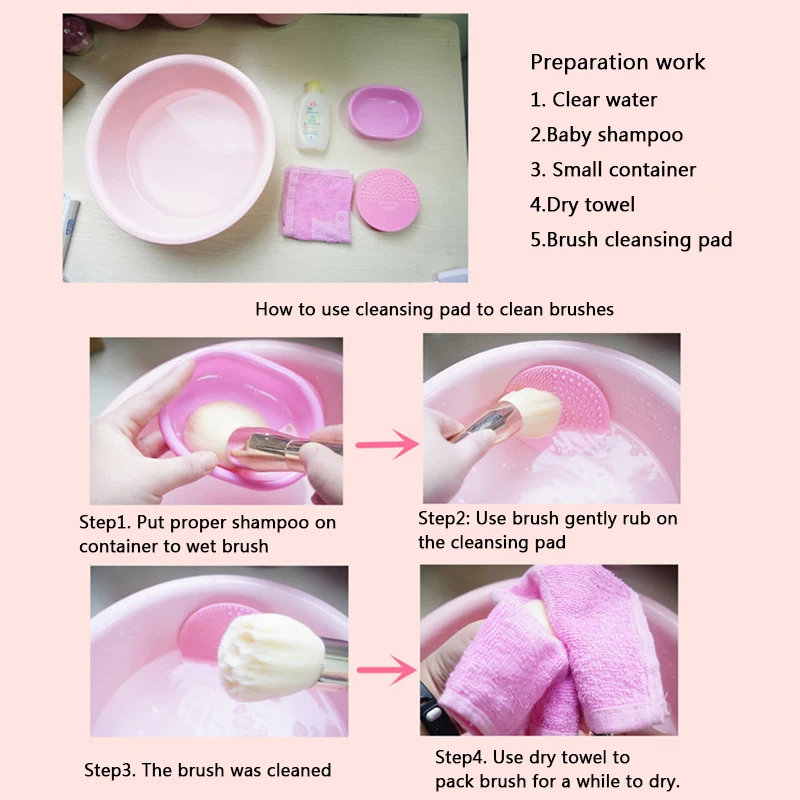 Preparation work
1. Clear water
2.Baby shampoo
3. Small container
4.Dry towel
5.Brush cleansing pad

How to use cleansing pad to clean brushes

Step1. Put proper shampoo on container to wet brush

Step2: Use brush gently rub on the cleansing pad

Step3. The brush was cleaned

Step4. Use dry towel to pack brush for a while to dry.