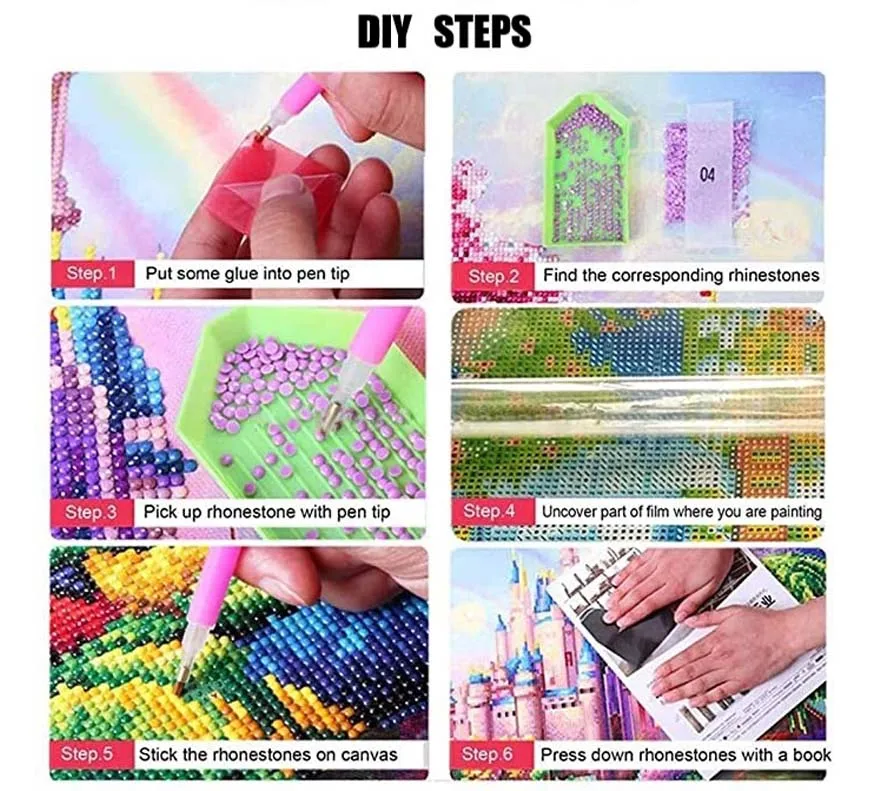 DIY STEPS

Step.1 Put some glue into pen tip

04

Step.2 Find the corresponding rhinestones

Step.3 Pick up rhonestone with pen tip

Step.4 Uncover part of film where you are painting

Step.5 Stick the rhonestones on canvas

Step.6 Press down rhonestones with a book