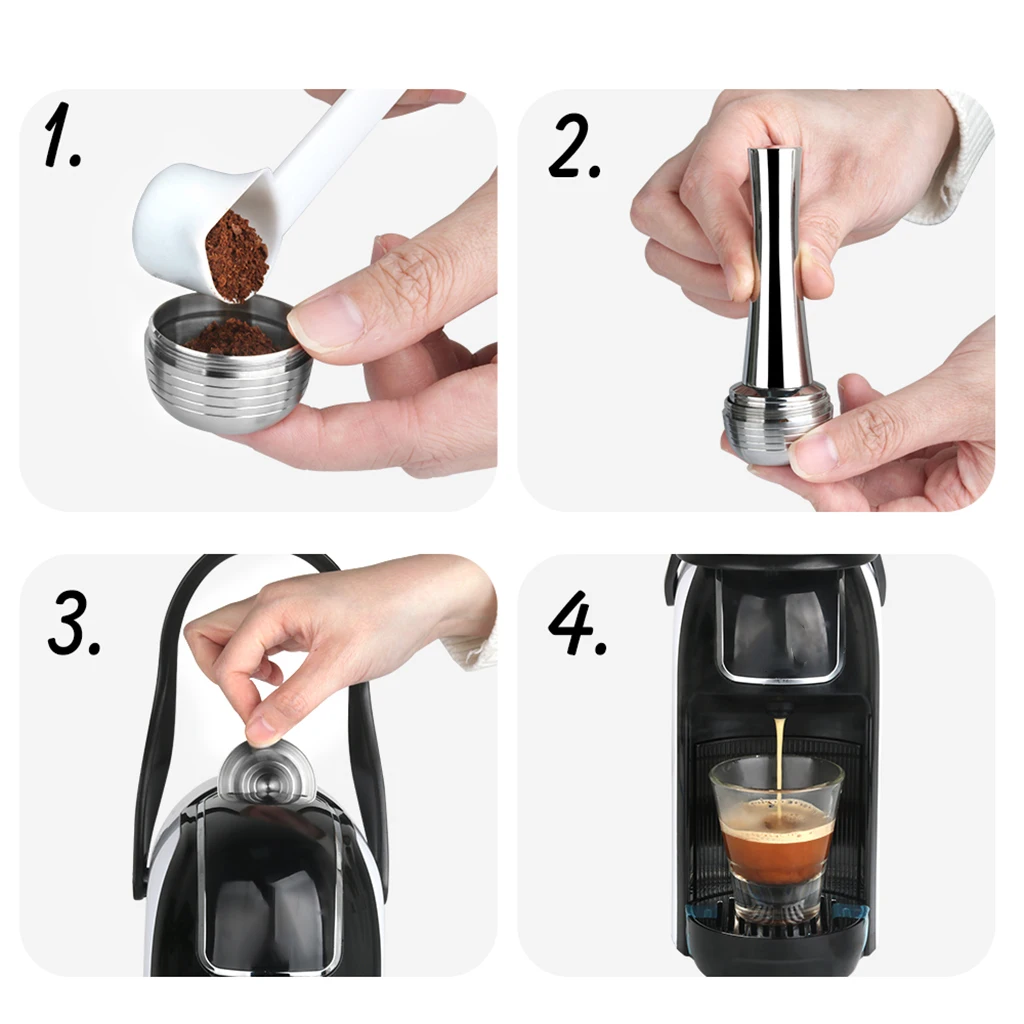 1.

2.

3.

4.