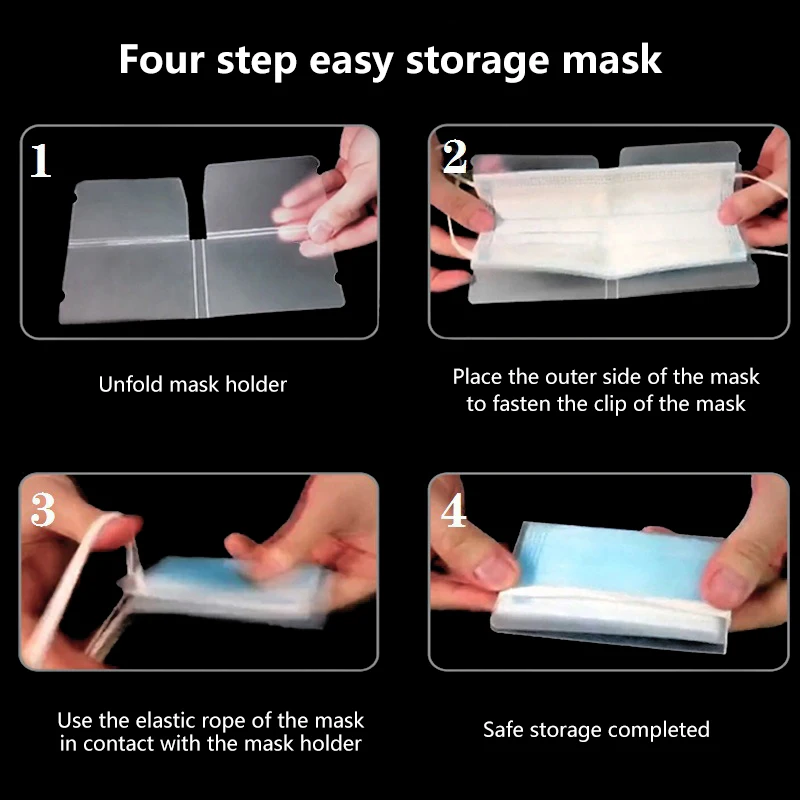 Four step easy storage mask

1

Unfold mask holder

2

Place the outer side of the mask to fasten the clip of the mask

3

Use the elastic rope of the mask in contact with the mask holder

4

Safe storage completed