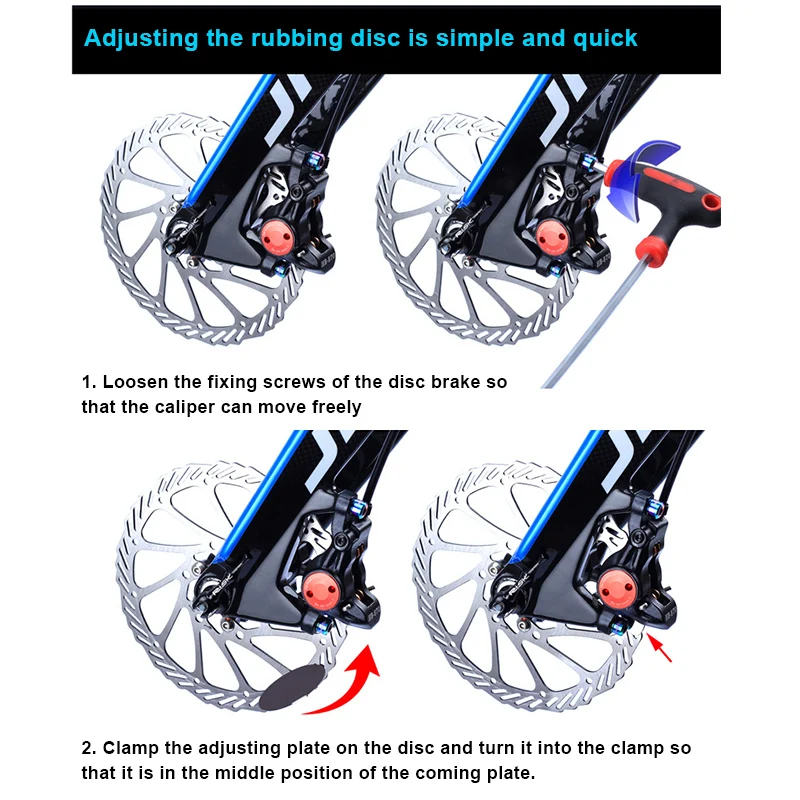 Adjusting the rubbing disc is simple and quick

1. Loosen the fixing screws of the disc brake so that the caliper can move freely

2. Clamp the adjusting plate on the disc and turn it into the clamp so that it is in the middle position of the coming plate.