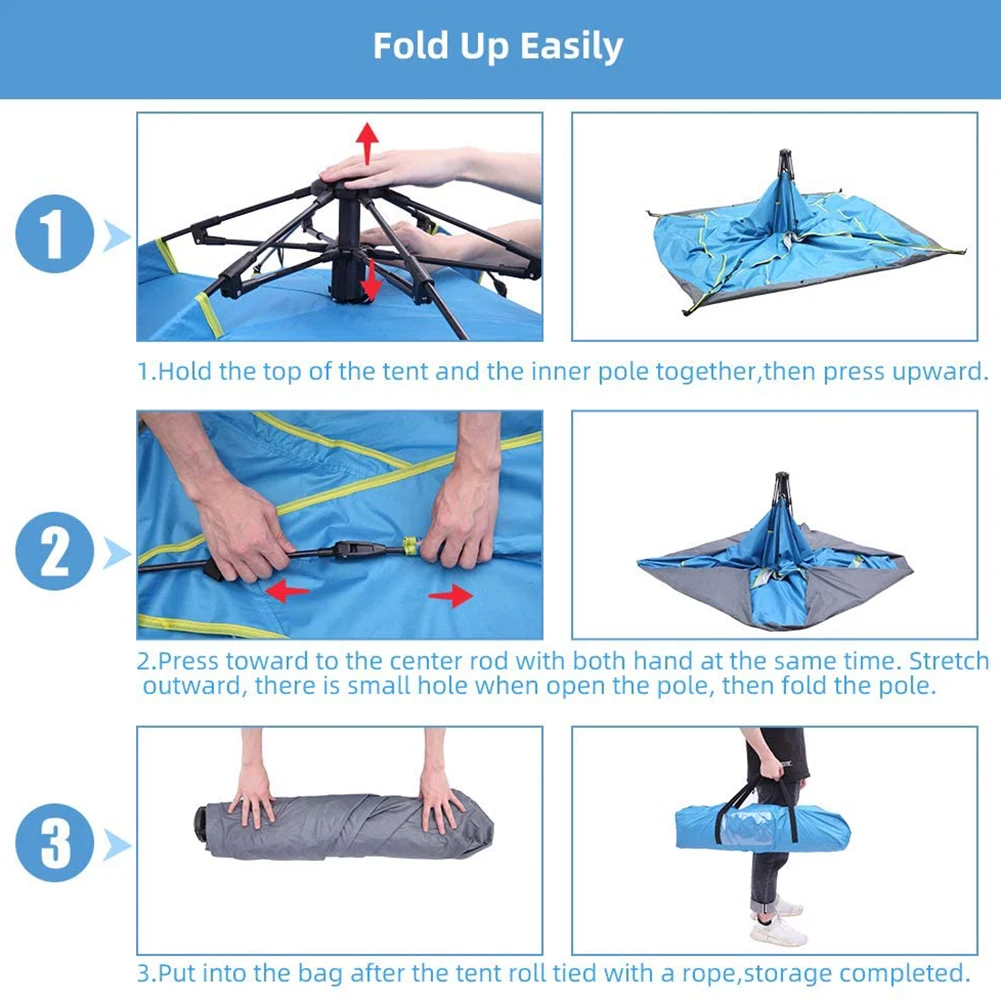 Fold Up Easily

1

1.Hold the top of the tent and the inner pole together,then press upward.

2

2.Press toward to the center rod with both hand at the same time. Stretch outward, there is small hole when open the pole, then fold the pole.

3

3.Put into the bag after the tent roll tied with a rope,storage completed.