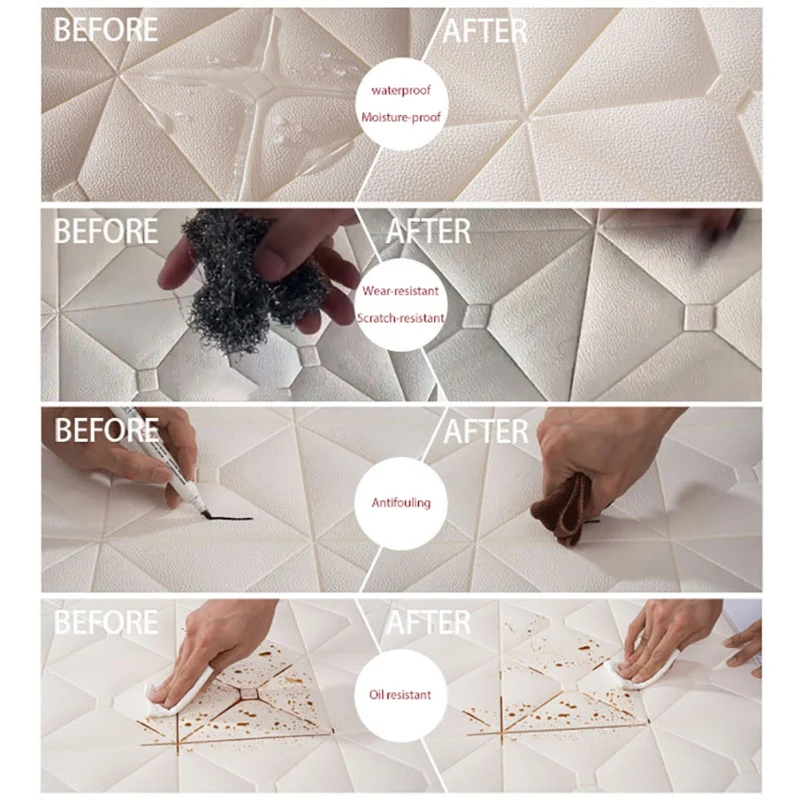 BEFORE
AFTER
waterproof
Moisture-proof

BEFORE
AFTER
Wear-resistant
Scratch-resistant

BEFORE
AFTER
Antifouling

BEFORE
AFTER
Oil resistant