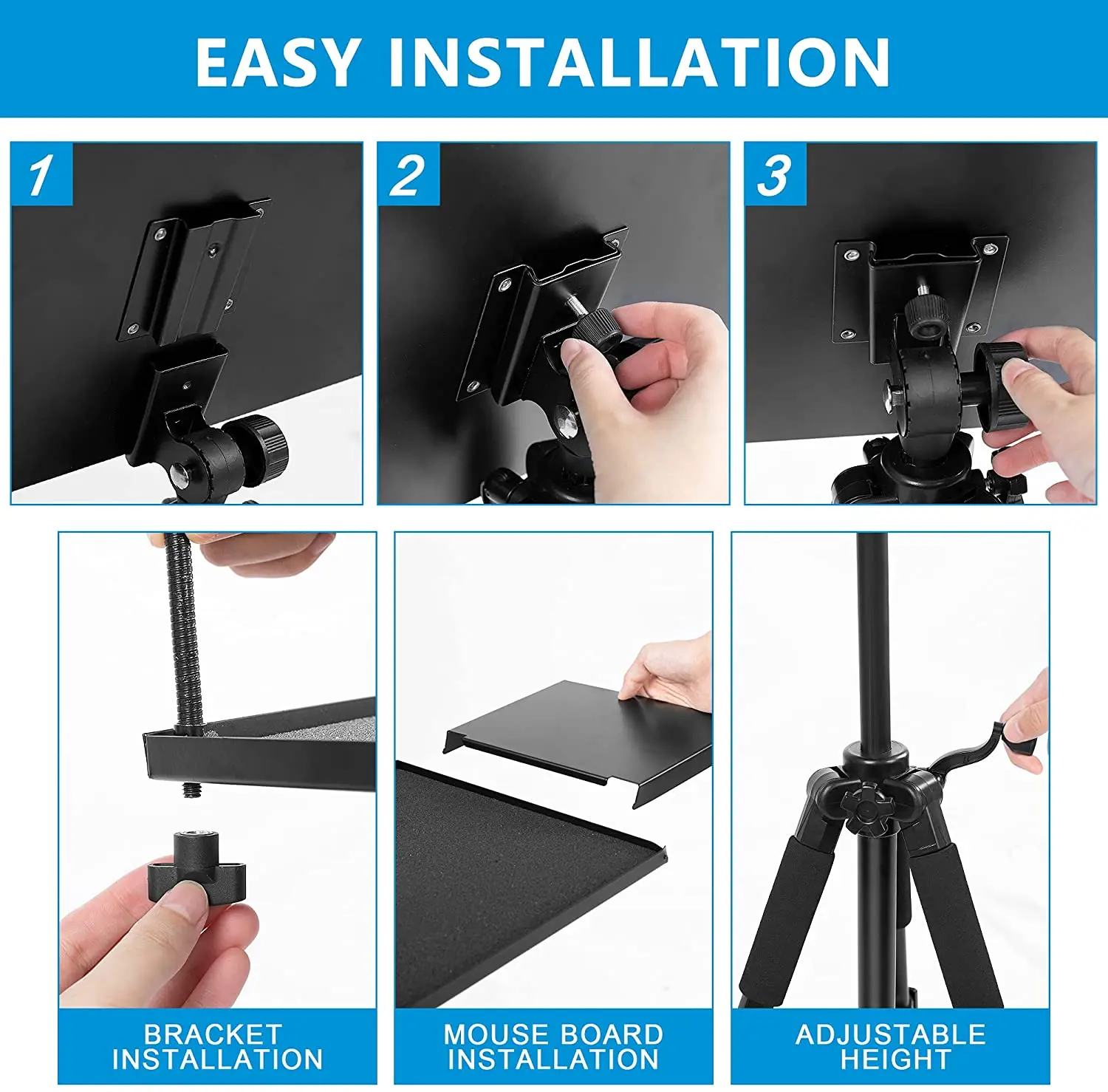 EASY INSTALLATION

1

2

3

BRACKET INSTALLATION

MOUSE BOARD INSTALLATION

ADJUSTABLE HEIGHT