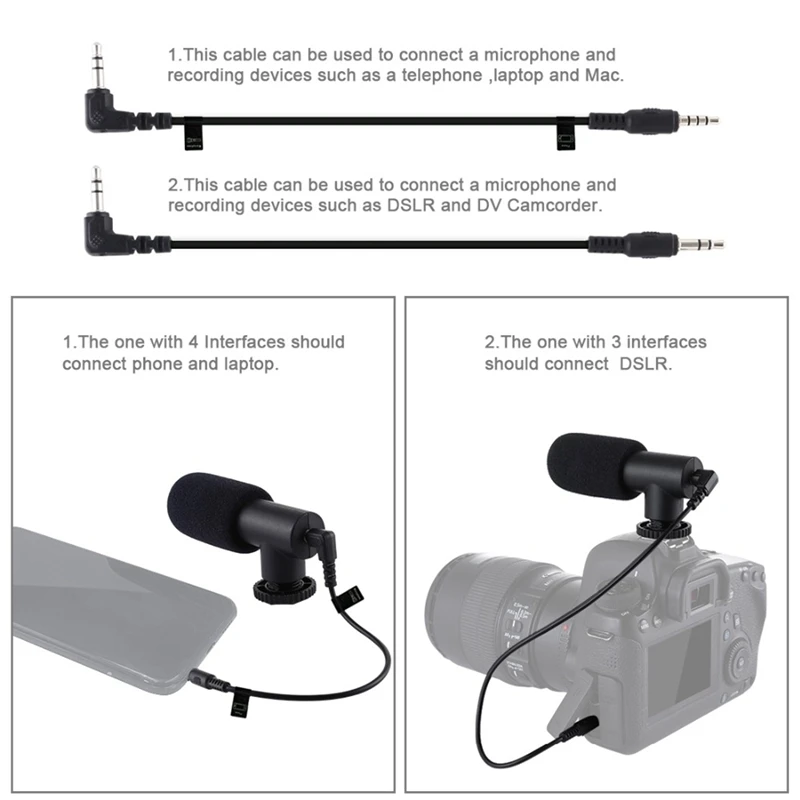 1.This cable can be used to connect a microphone and recording devices such as a telephone ,laptop and Mac.

2.This cable can be used to connect a microphone and recording devices such as DSLR and DV Camcorder.

1.The one with 4 Interfaces should connect phone and laptop.

2.The one with 3 interfaces should connect  DSLR.