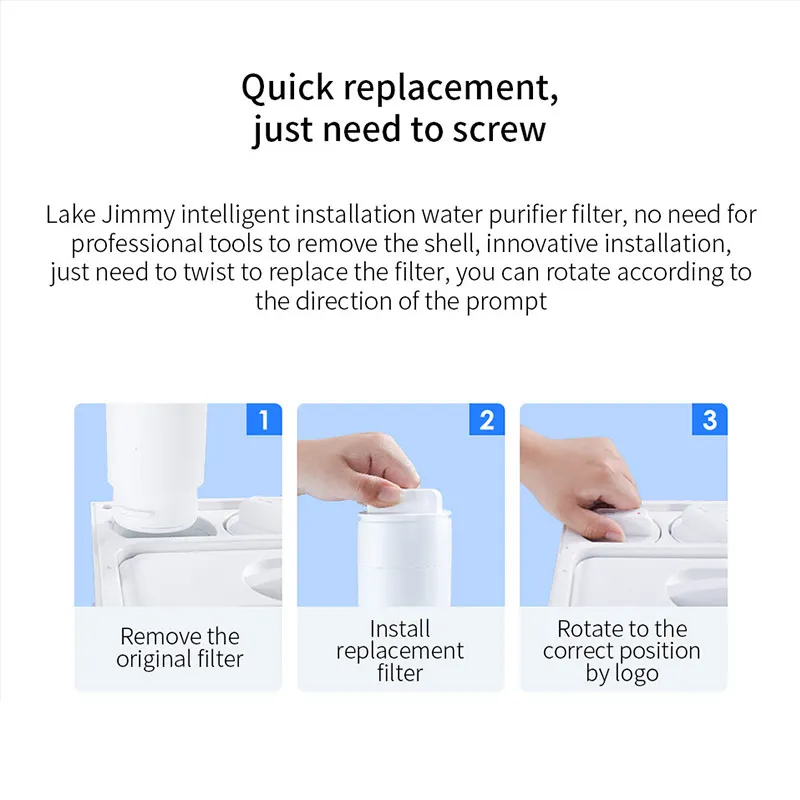 Quick replacement, just need to screw

Lake Jimmy intelligent installation water purifier filter, no need for professional tools to remove the shell, innovative installation, just need to twist to replace the filter, you can rotate according to the direction of the prompt

1

Remove the original filter

2

Install replacement filter

3

Rotate to the correct position by logo