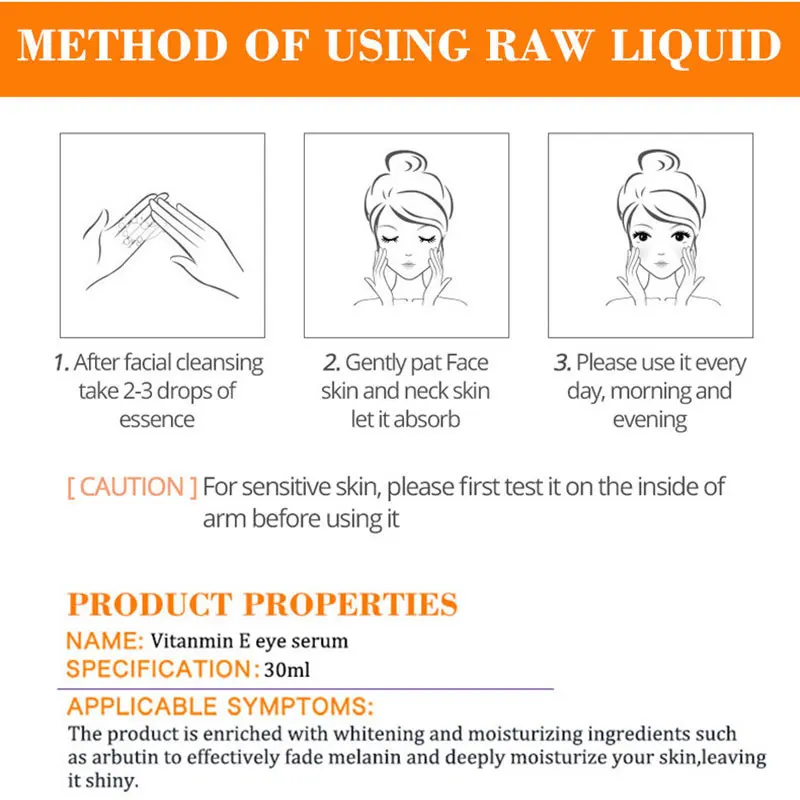 METHOD OF USING RAW LIQUID

1. After facial cleansing take 2-3 drops of essence

2. Gently pat Face skin and neck skin let it absorb

3. Please use it every day, morning and evening

[ CAUTION ] For sensitive skin, please first test it on the inside of arm before using it

PRODUCT PROPERTIES

NAME: Vitanmin E eye serum

SPECIFICATION: 30ml

APPLICABLE SYMPTOMS:

The product is enriched with whitening and moisturizing ingredients such as arbutin to effectively fade melanin and deeply moisturize your skin,leaving it shiny.