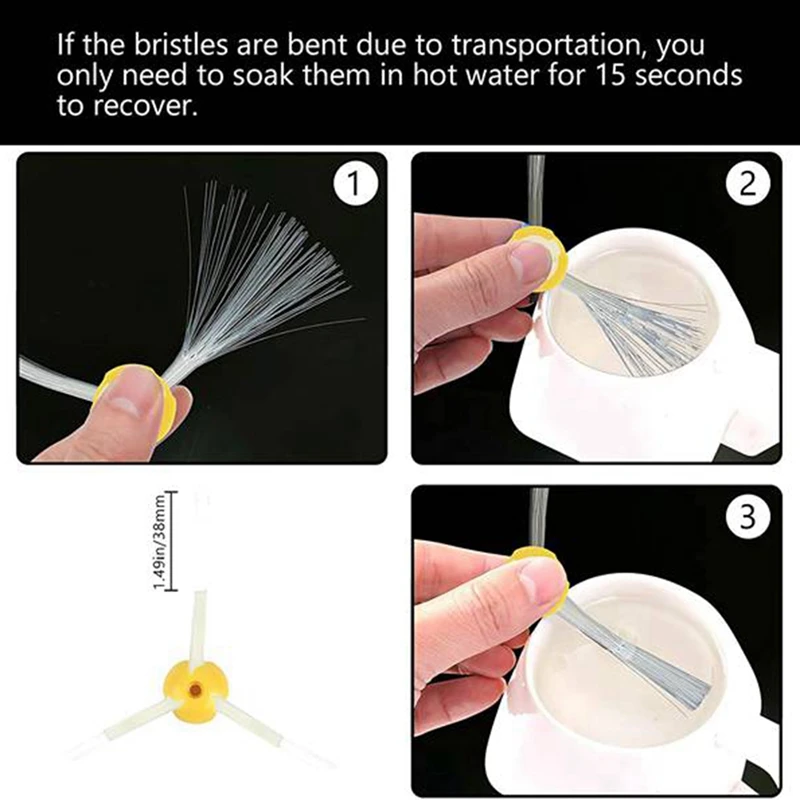 If the bristles are bent due to transportation, you only need to soak them in hot water for 15 seconds to recover.

1

2

1.49in/38mm

3