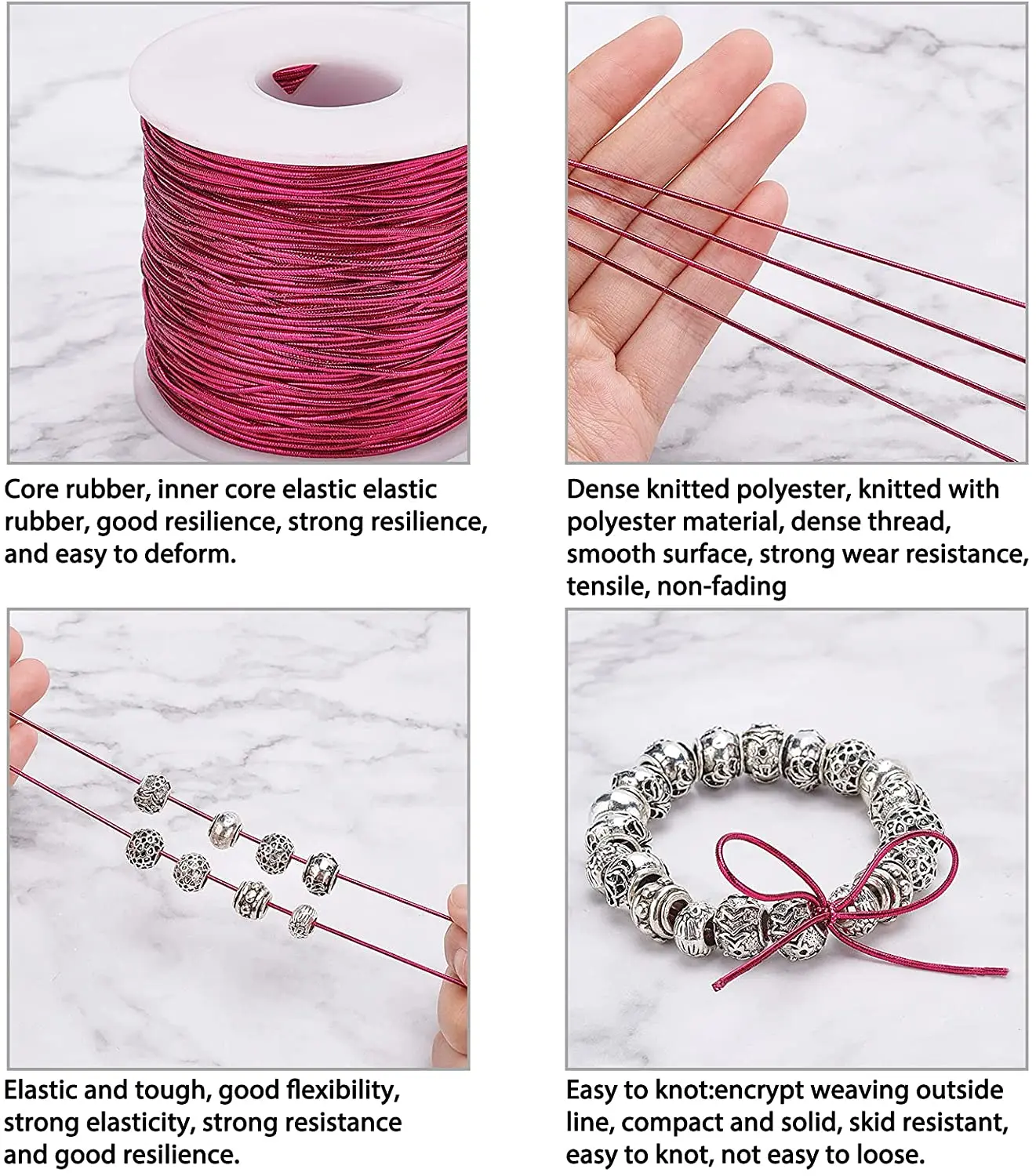 Core rubber, inner core elastic elastic rubber, good resilience, strong resilience, and easy to deform.

Dense knitted polyester, knitted with polyester material, dense thread, smooth surface, strong wear resistance, tensile, non-fading

Elastic and tough, good flexibility, strong elasticity, strong resistance and good resilience.

Easy to knot:encrypt weaving outside line, compact and solid, skid resistant, easy to knot, not easy to loose.