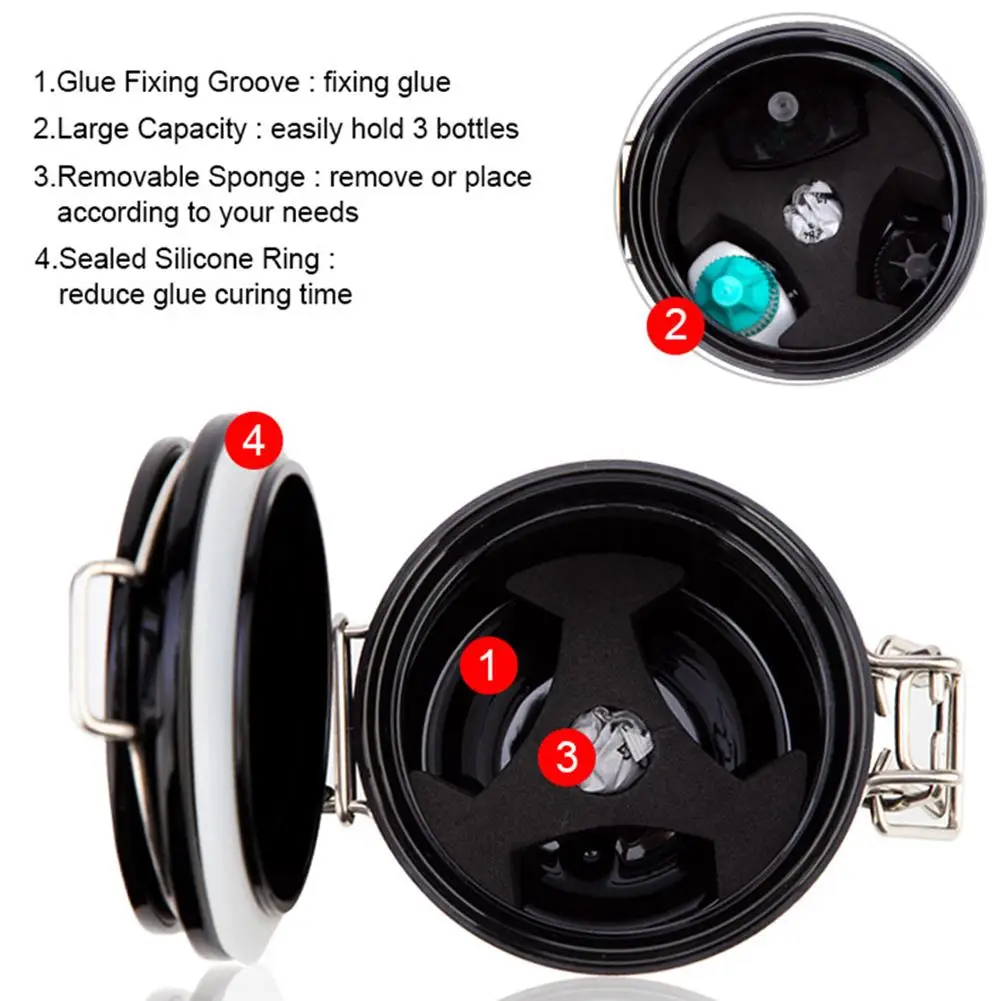 1.Glue Fixing Groove : fixing glue

2.Large Capacity : easily hold 3 bottles

3.Removable Sponge : remove or place according to your needs

4.Sealed Silicone Ring : reduce glue curing time

2

4

1

3