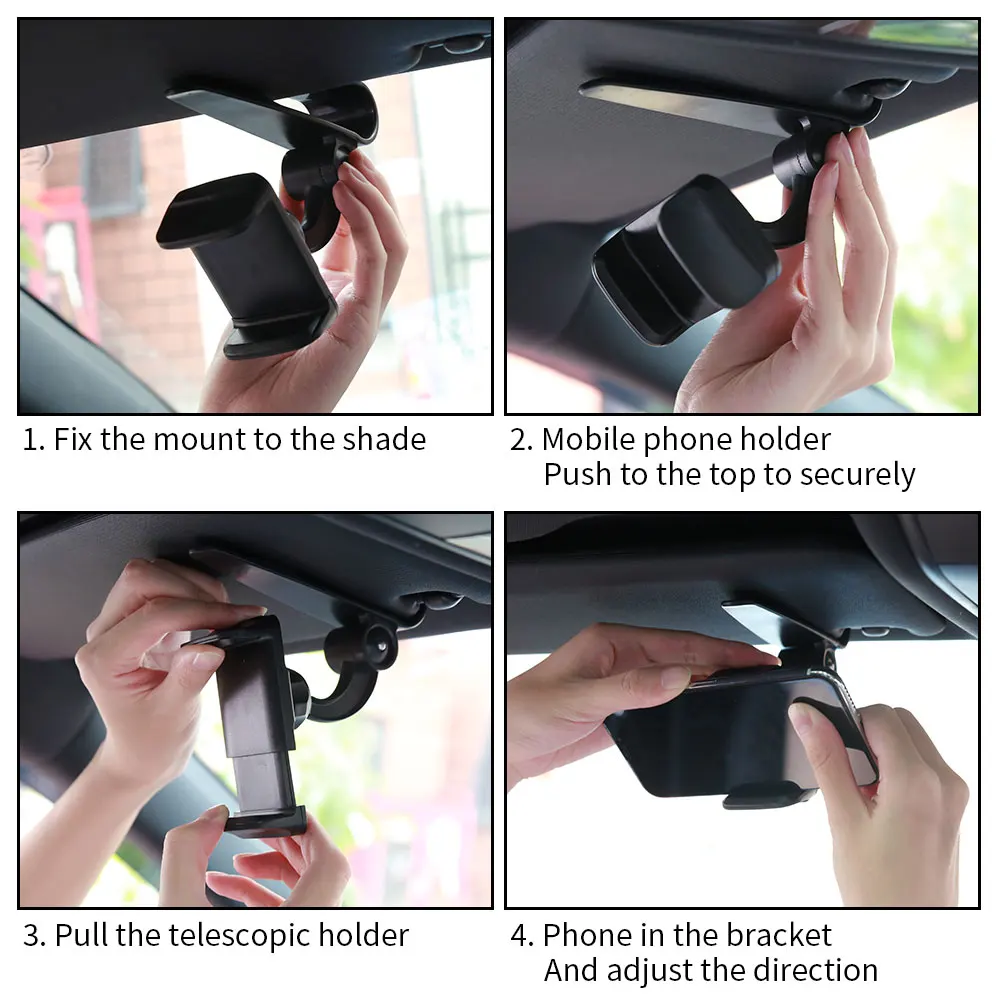 1. Fix the mount to the shade

2. Mobile phone holder
Push to the top to securely

3. Pull the telescopic holder

4. Phone in the bracket
And adjust the direction