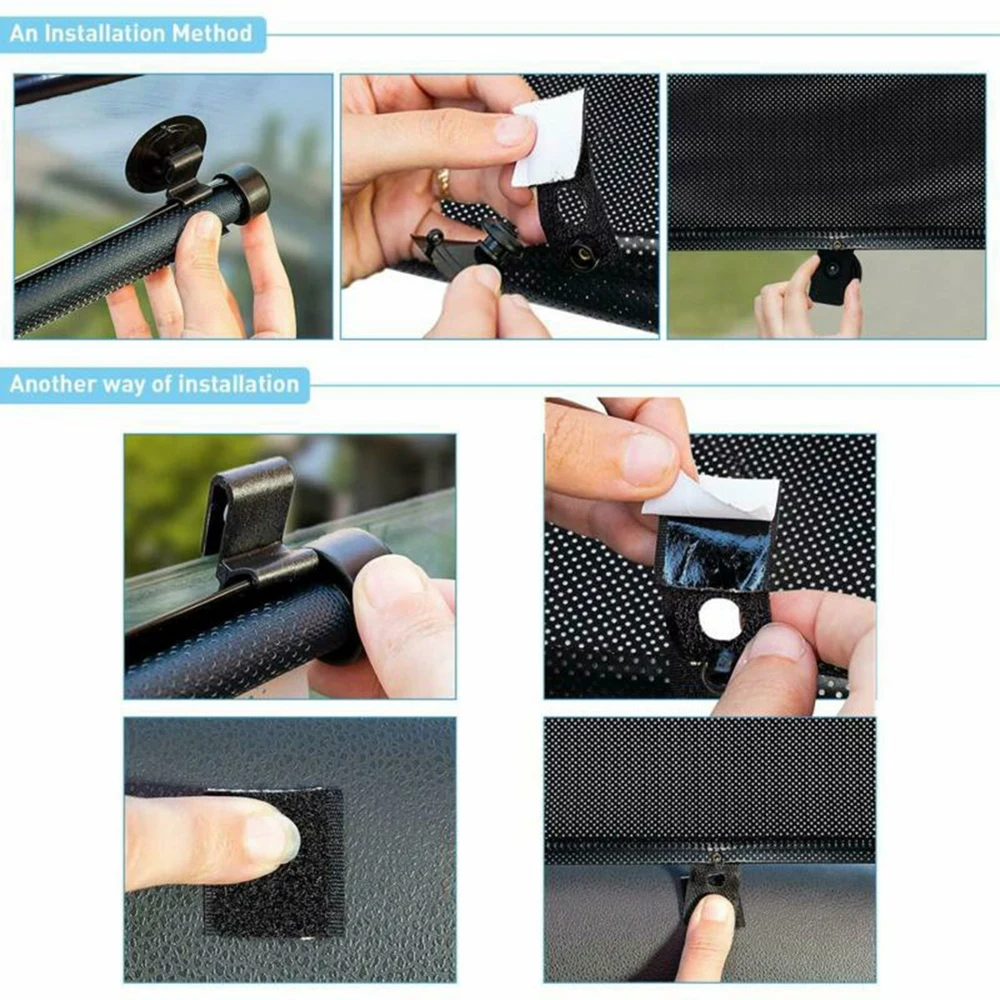 An Installation Method

Another way of installation