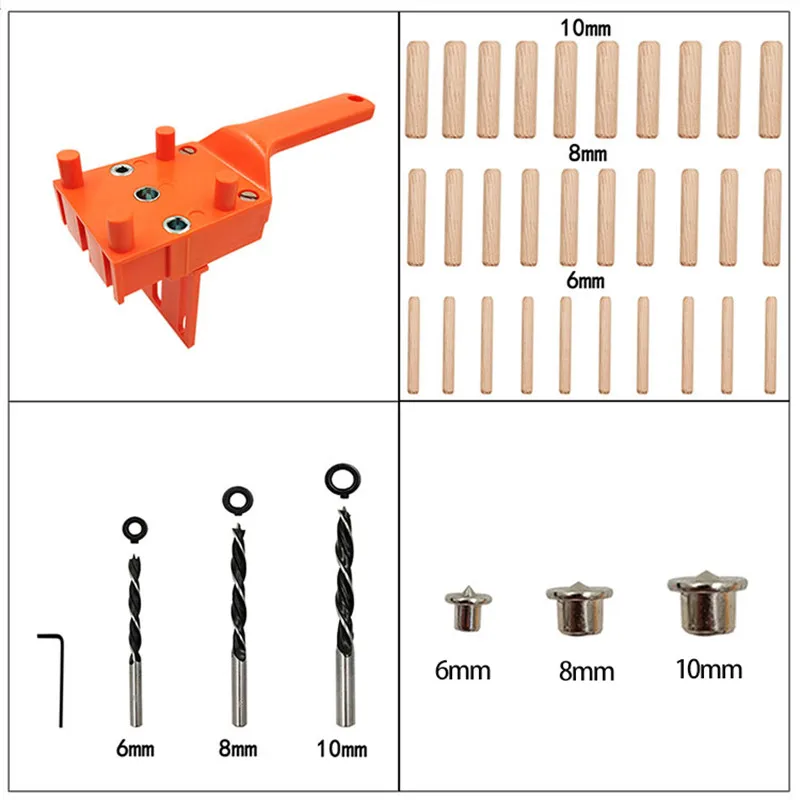 10mm

8mm

6mm

6mm 8mm 10mm

6mm 8mm 10mm