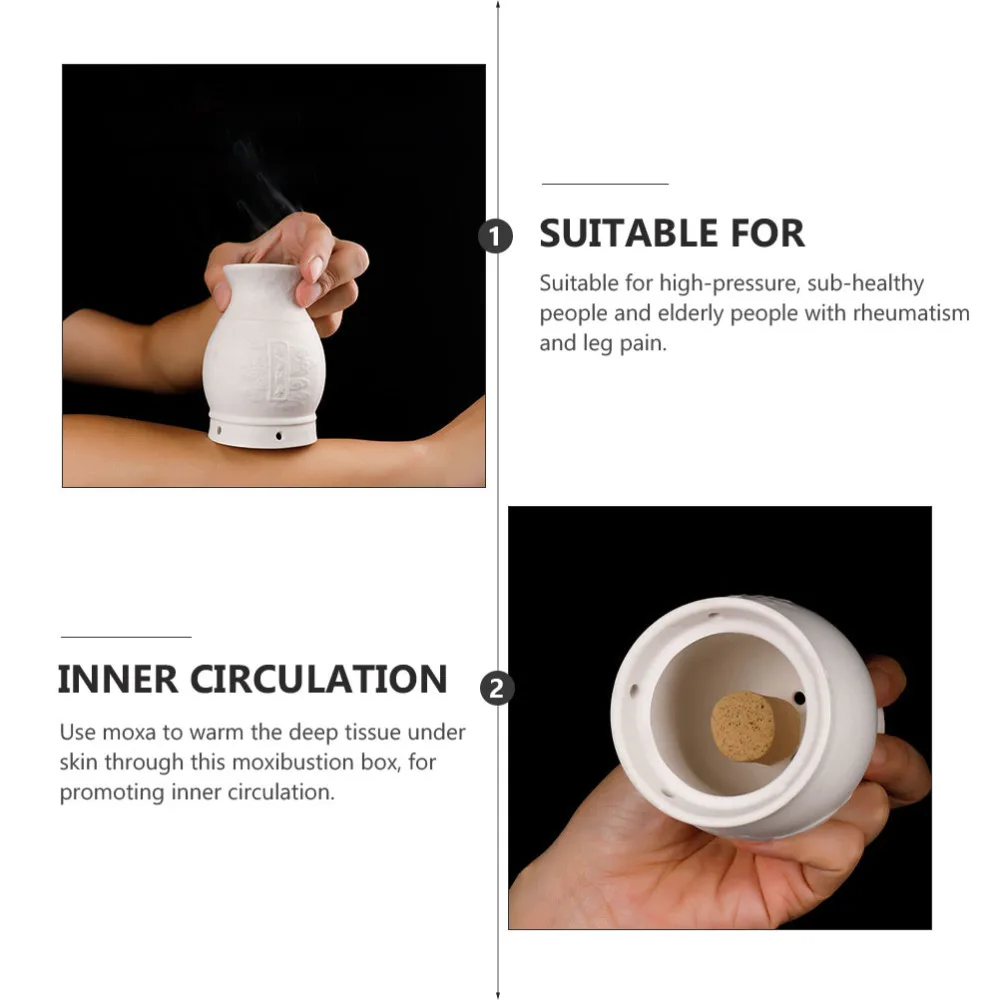 1

SUITABLE FOR

Suitable for high-pressure, sub-healthy people and elderly people with rheumatism and leg pain.

INNER CIRCULATION

2

Use moxa to warm the deep tissue under skin through this moxibustion box, for promoting inner circulation.