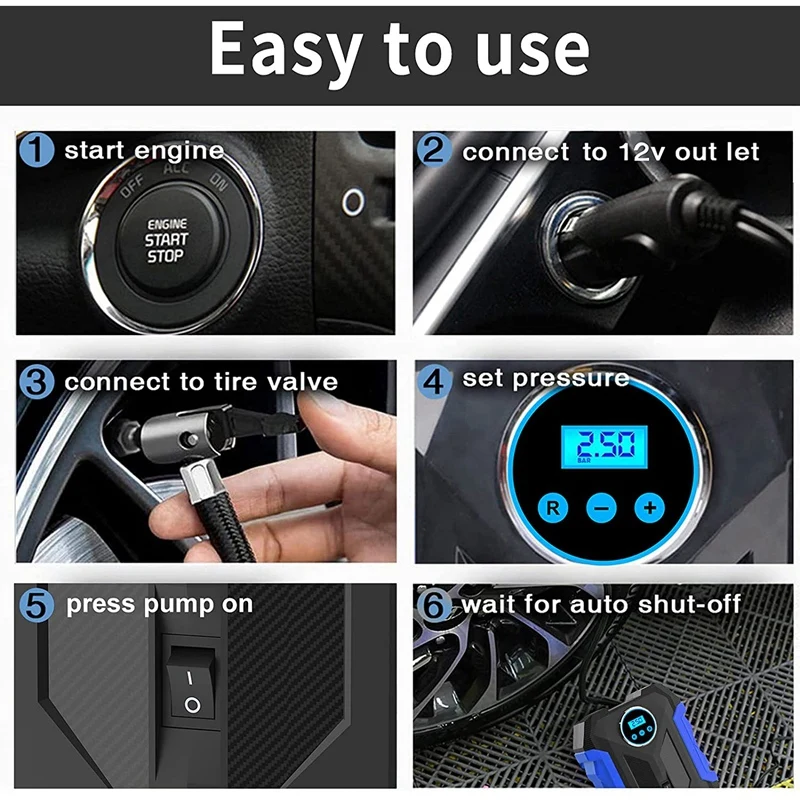 Easy to use

1 start engine

OFF ACC ON

ENGINE START STOP

2 connect to 12v out let

3 connect to tire valve

4 set pressure

2.50
BAR

R − +

5 press pump on

I
O

6 wait for auto shut-off