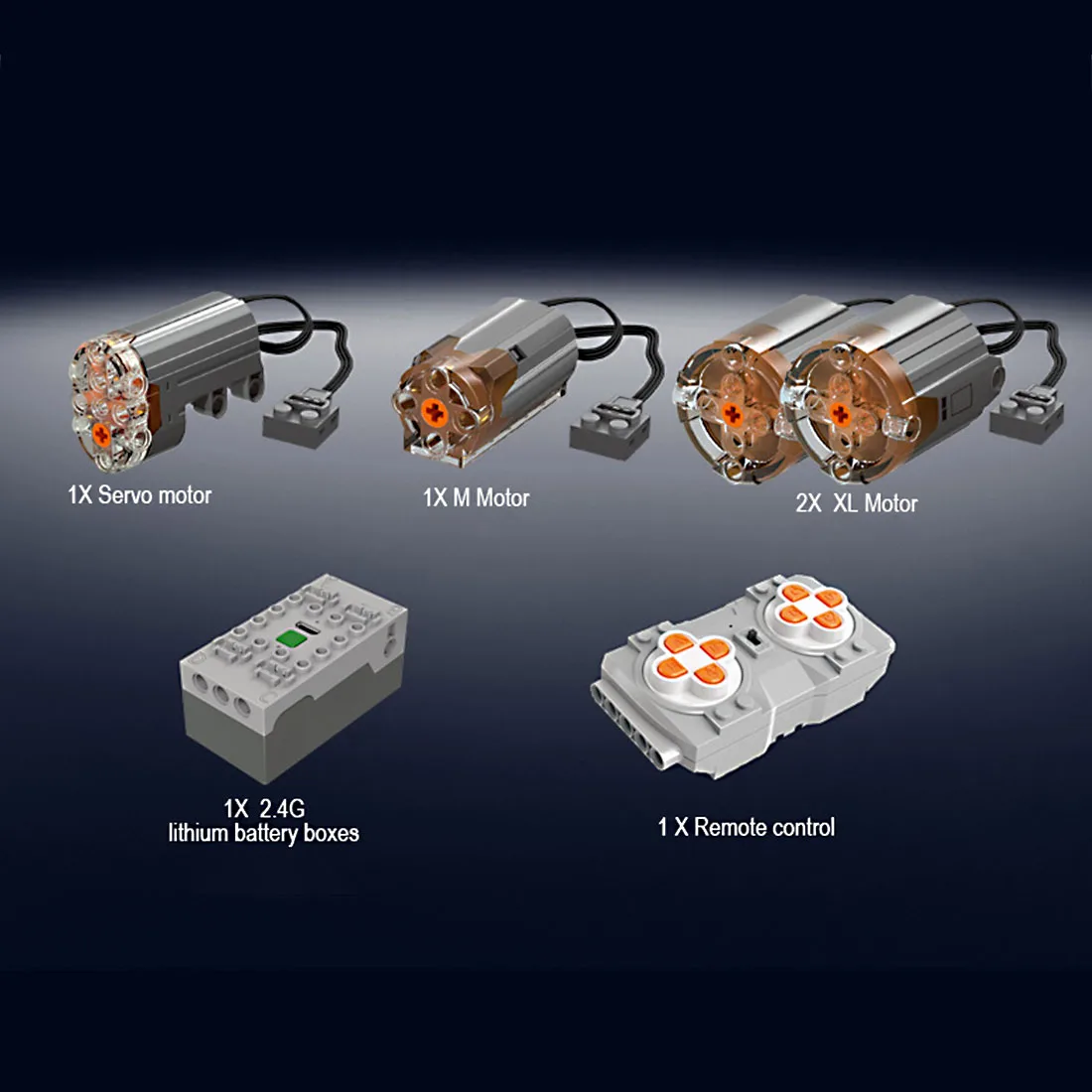 1X Servo motor

1X M Motor

2X XL Motor

1X 2.4G
lithium battery boxes

1 X Remote control