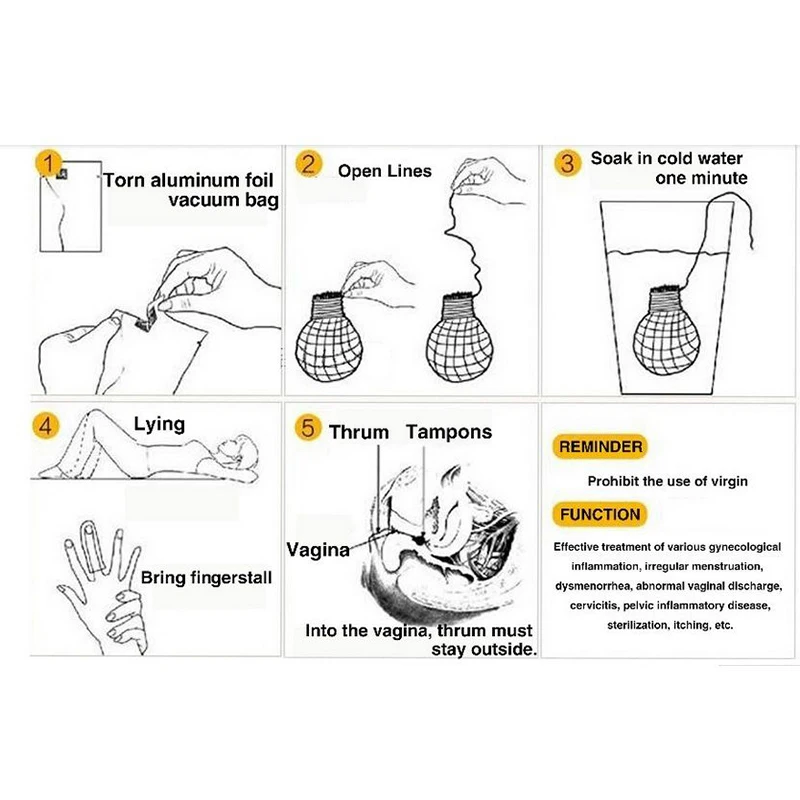 1 Torn aluminum foil vacuum bag

2 Open Lines

3 Soak in cold water one minute

4 Lying

Bring fingerstall

5 Thrum Tampons

Vagina

Into the vagina, thrum must stay outside.

REMINDER

Prohibit the use of virgin

FUNCTION

Effective treatment of various gynecological inflammation, irregular menstruation, dysmenorrhea, abnormal vaginal discharge, cervicitis, pelvic inflammatory disease, sterilization, itching, etc.