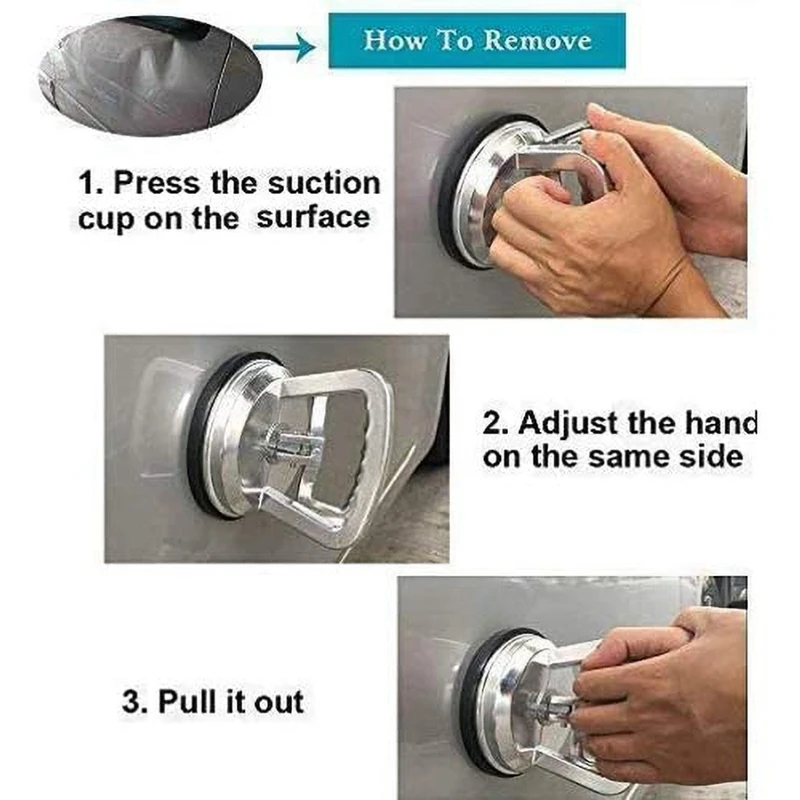 How To Remove

1. Press the suction cup on the surface

2. Adjust the hand on the same side

3. Pull it out