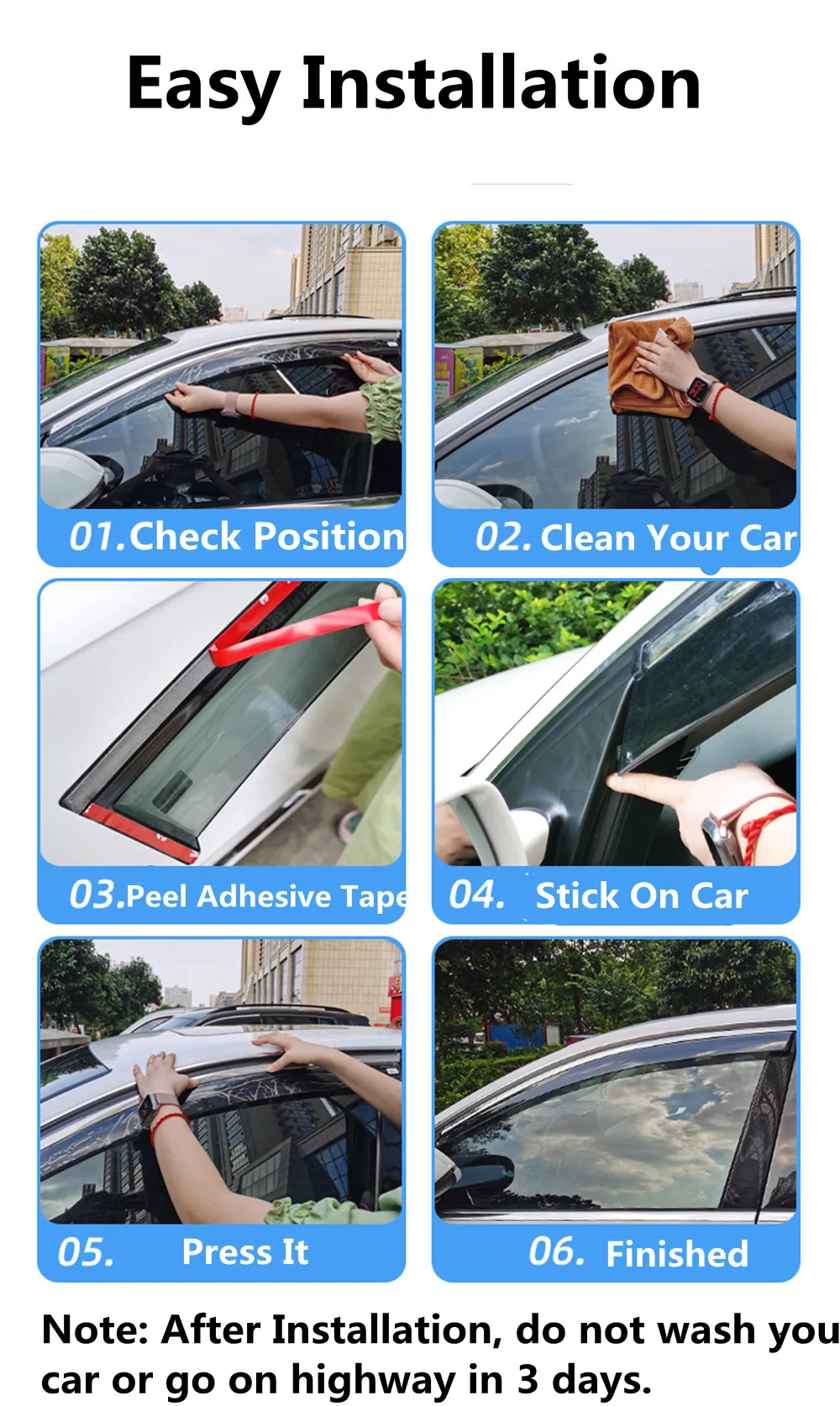 Easy Installation

01.Check Position

02. Clean Your Car

03.Peel Adhesive Tape

04. Stick On Car

05. Press It

06. Finished

Note: After Installation, do not wash you car or go on highway in 3 days.