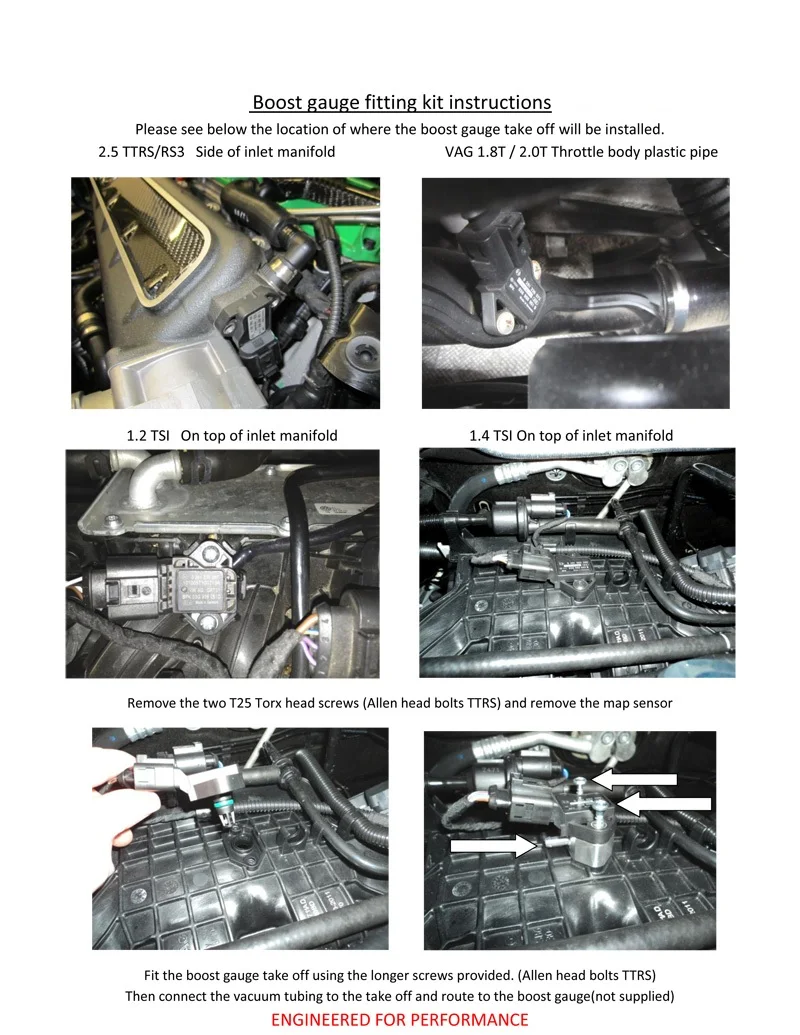 Boost gauge fitting kit instructions

Please see below the location of where the boost gauge take off will be installed.

2.5 TTRS/RS3 Side of inlet manifold

VAG 1.8T / 2.0T Throttle body plastic pipe

1.2 TSI On top of inlet manifold

1.4 TSI On top of inlet manifold

Remove the two T25 Torx head screws (Allen head bolts TTRS) and remove the map sensor

Fit the boost gauge take off using the longer screws provided. (Allen head bolts TTRS)
Then connect the vacuum tubing to the take off and route to the boost gauge(not supplied)

ENGINEERED FOR PERFORMANCE