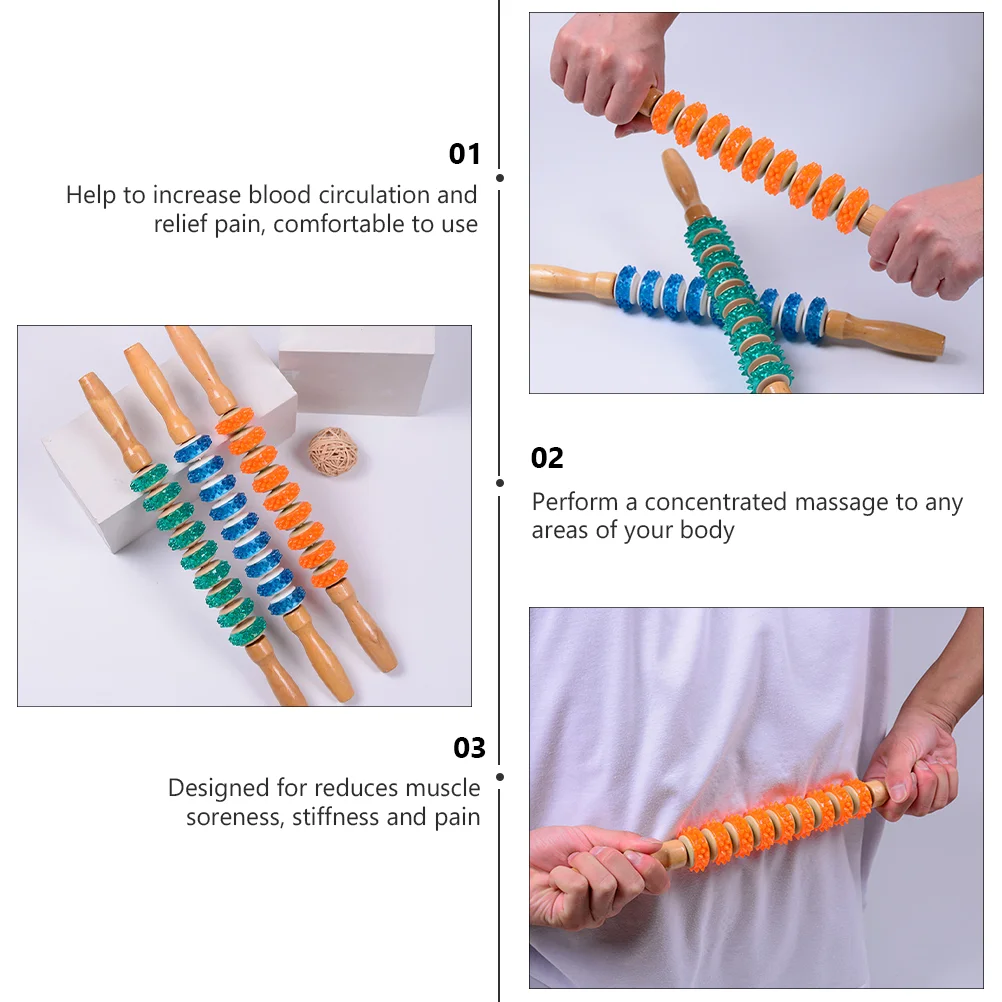 01

Help to increase blood circulation and relief pain, comfortable to use

02

Perform a concentrated massage to any areas of your body

03

Designed for reduces muscle soreness, stiffness and pain