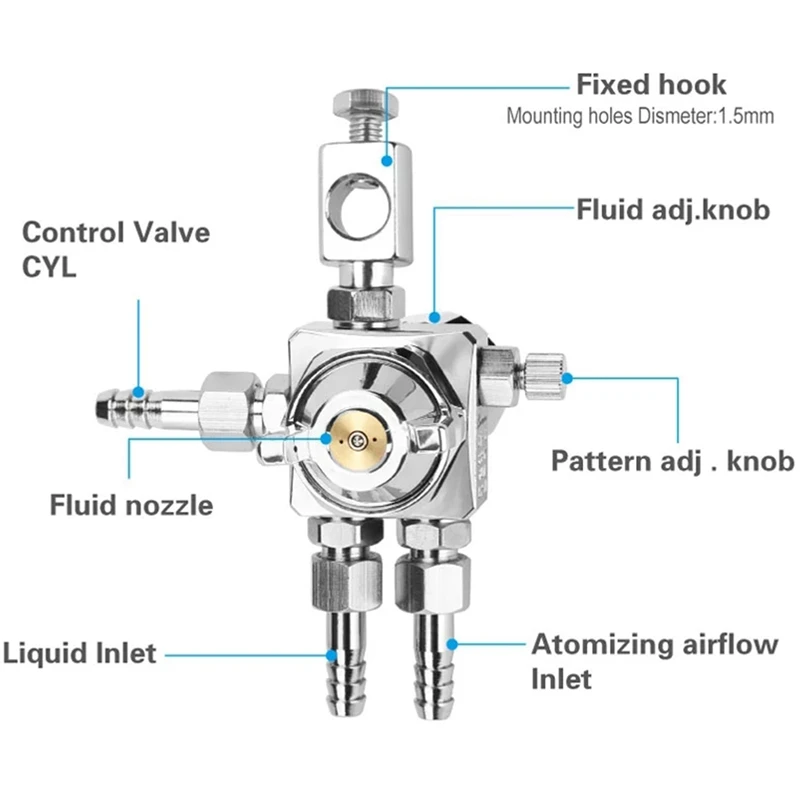 Fixed hook
Mounting holes Dismeter:1.5mm

Fluid adj.knob

Control Valve CYL

Pattern adj . knob

Fluid nozzle

Liquid Inlet

Atomizing airflow Inlet