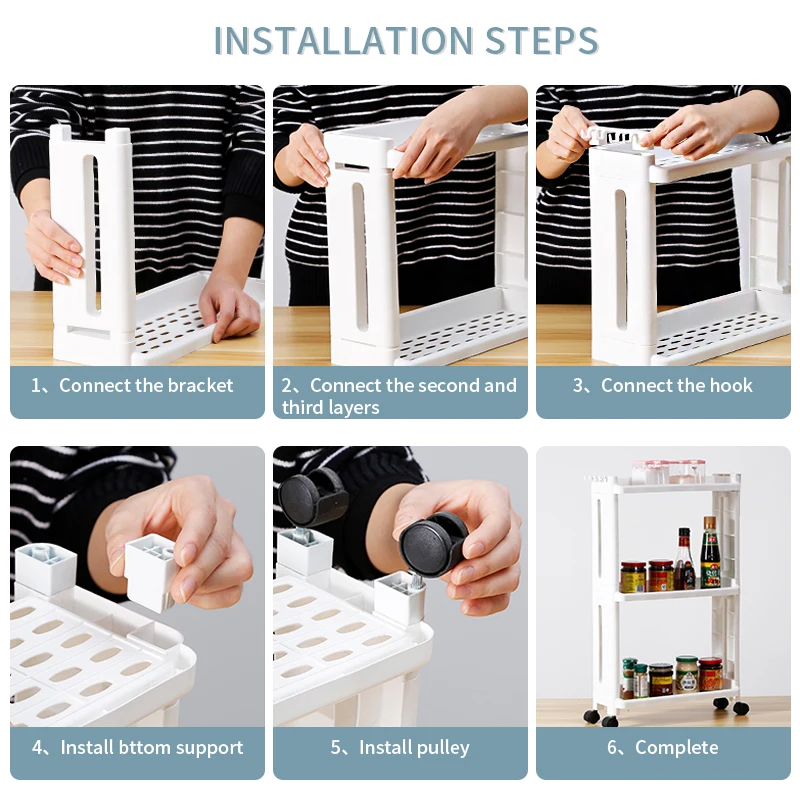 INSTALLATION STEPS

1、Connect the bracket

2、Connect the second and third layers

3、Connect the hook

4、Install bttom support

5、Install pulley

6、Complete