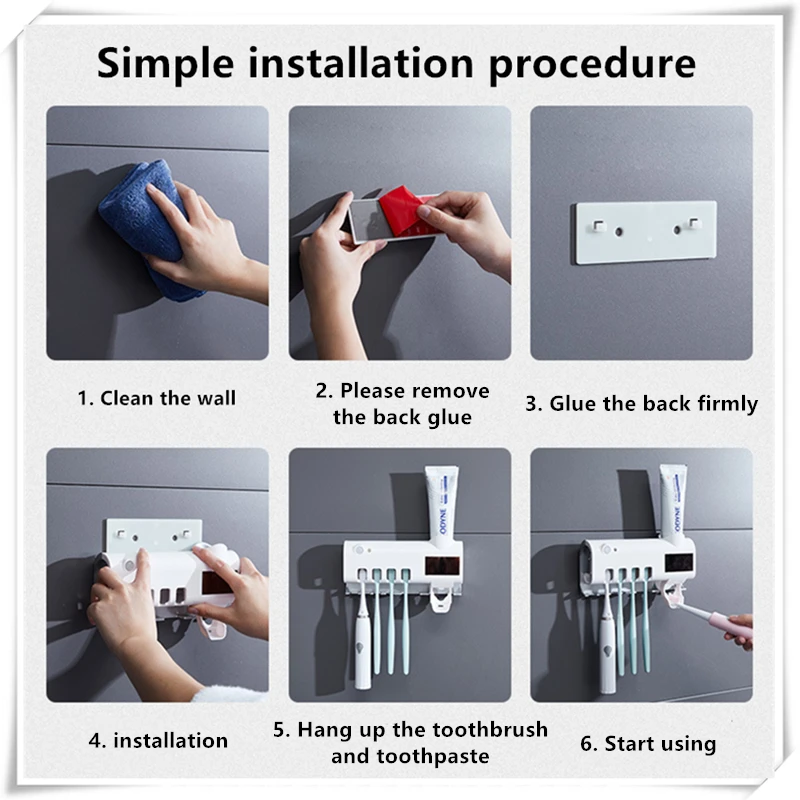 Simple installation procedure

1. Clean the wall

2. Please remove the back glue

3. Glue the back firmly

OOYNE

OOYNE

4. installation

5. Hang up the toothbrush and toothpaste

6. Start using