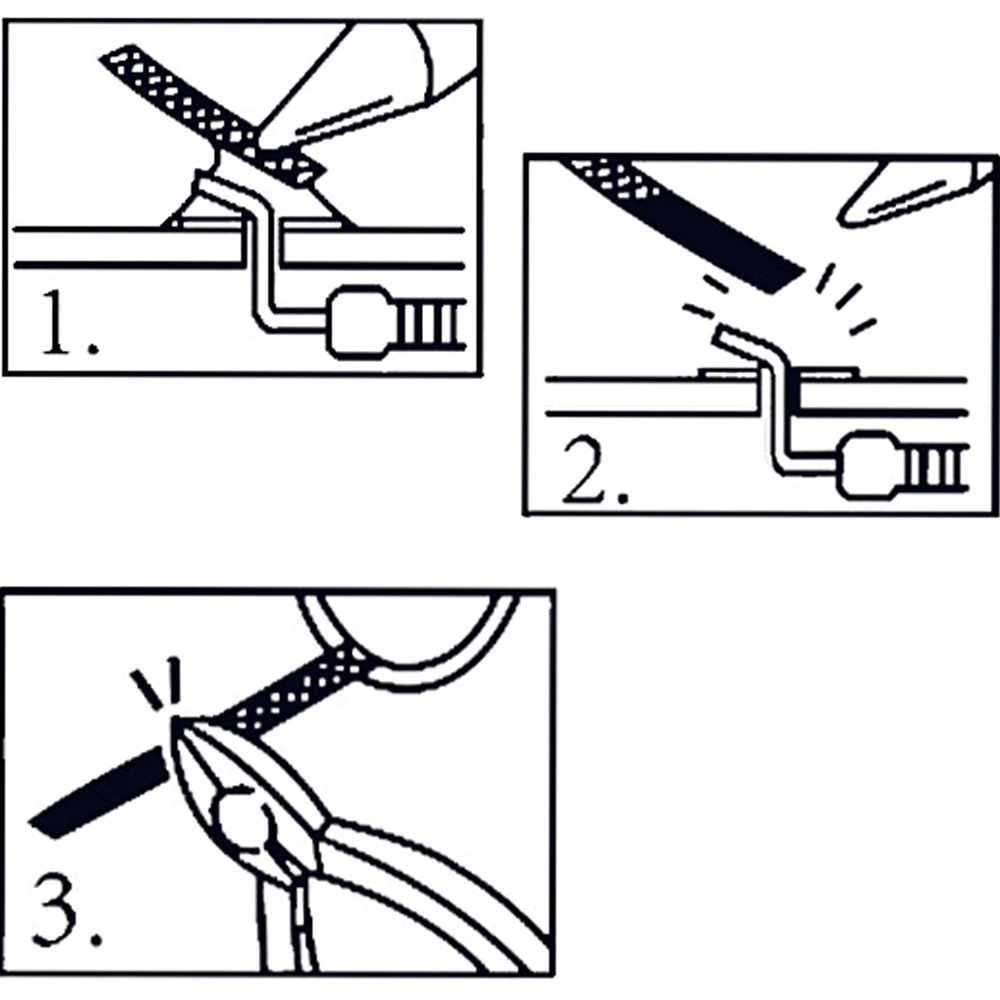 1.

2.

3.