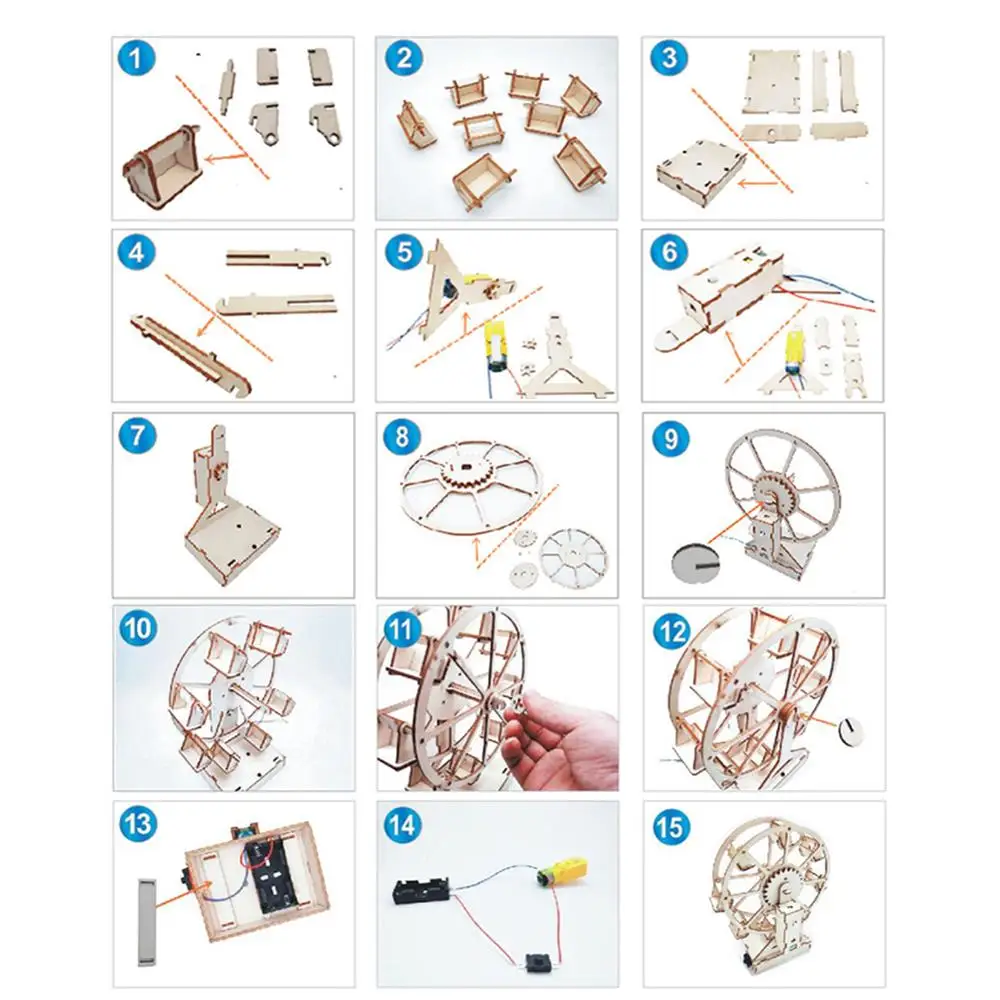 1

2

3

4

5

6

7

8

9

10

11

12

13

14

15