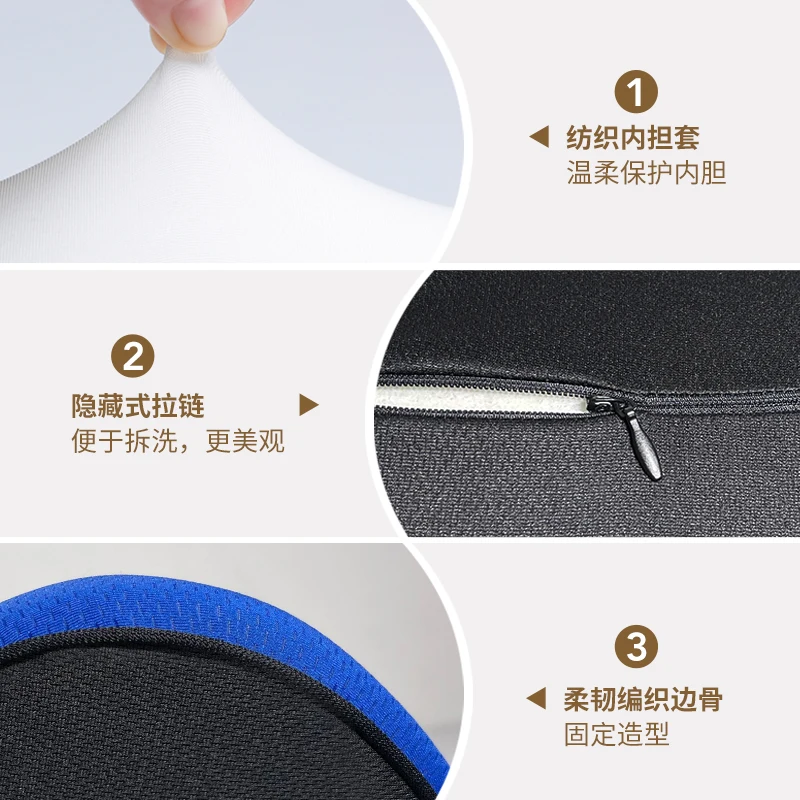 1
纺织内担套
温柔保护内胆

2
隐藏式拉链
便于拆洗，更美观

3
柔韧编织边骨
固定造型