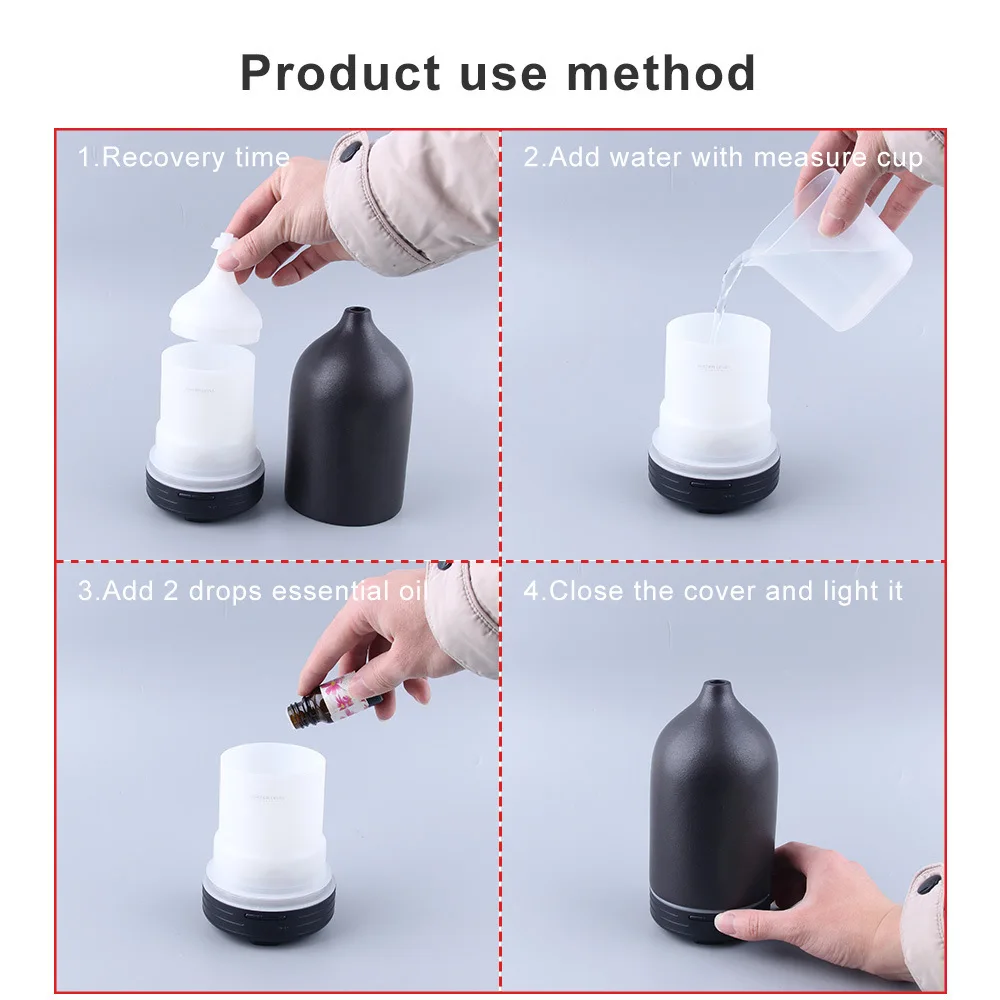 Product use method

1.Recovery time

2.Add water with measure cup

3.Add 2 drops essential oil

4.Close the cover and light it