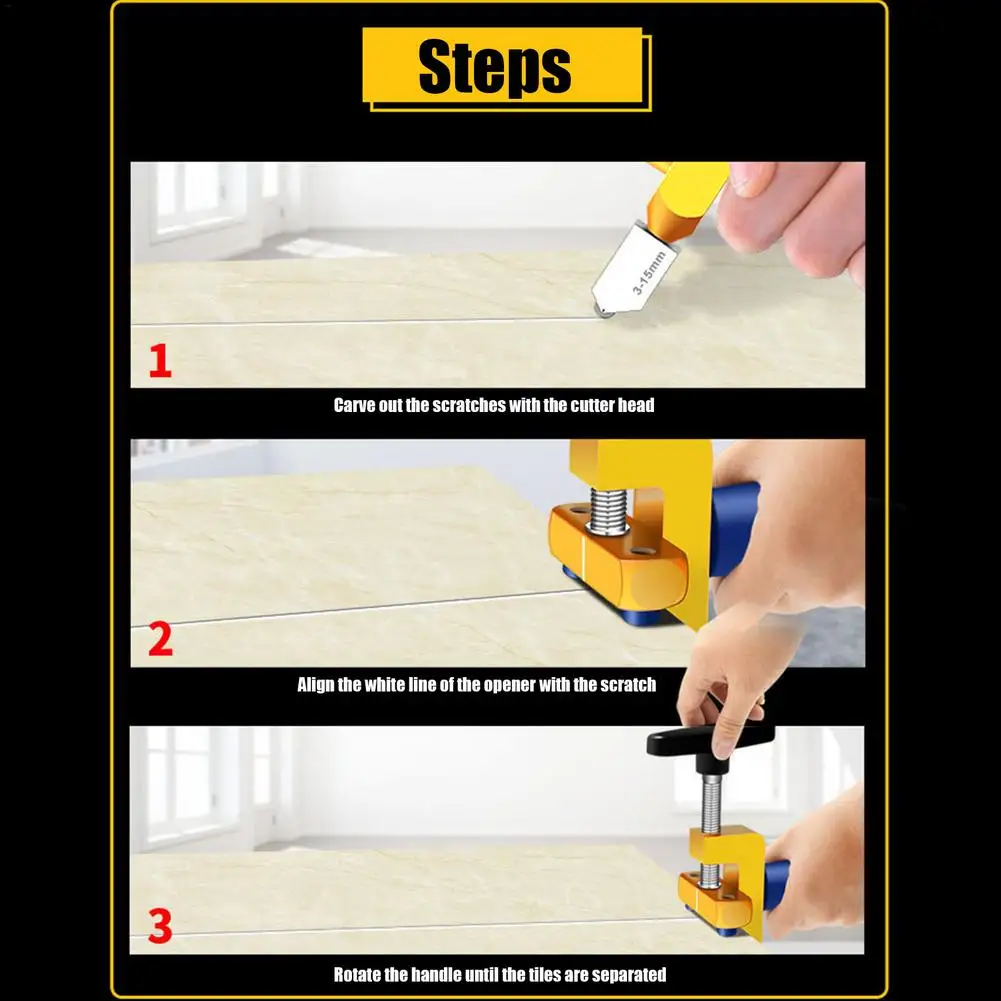 Steps

3-15mm

1

Carve out the scratches with the cutter head

2

Align the white line of the opener with the scratch

3

Rotate the handle until the tiles are separated