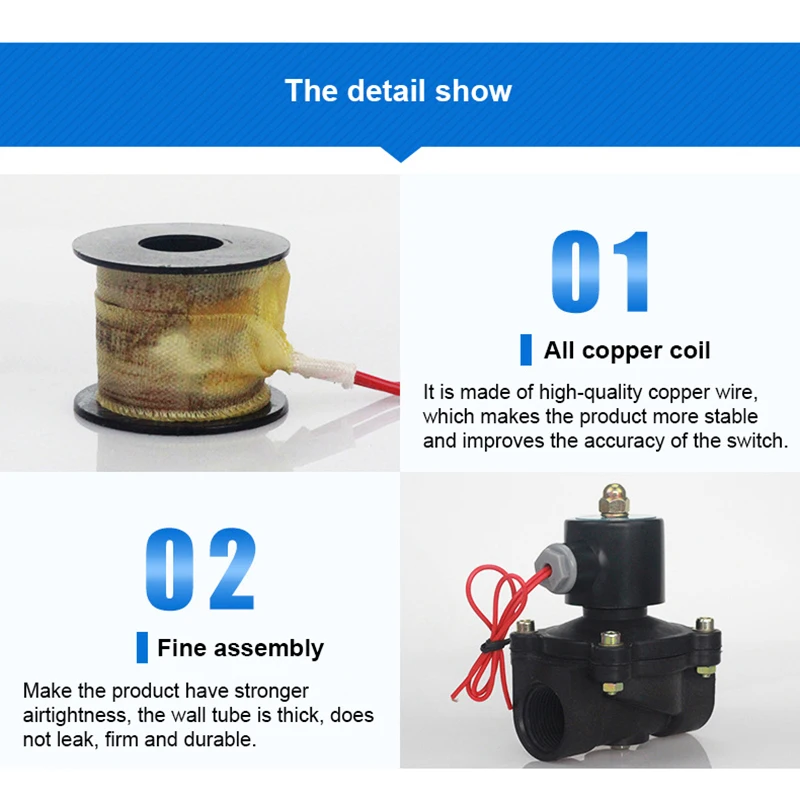 The detail show

01

All copper coil

It is made of high-quality copper wire, which makes the product more stable and improves the accuracy of the switch.

02

Fine assembly

Make the product have stronger airtightness, the wall tube is thick, does not leak, firm and durable.