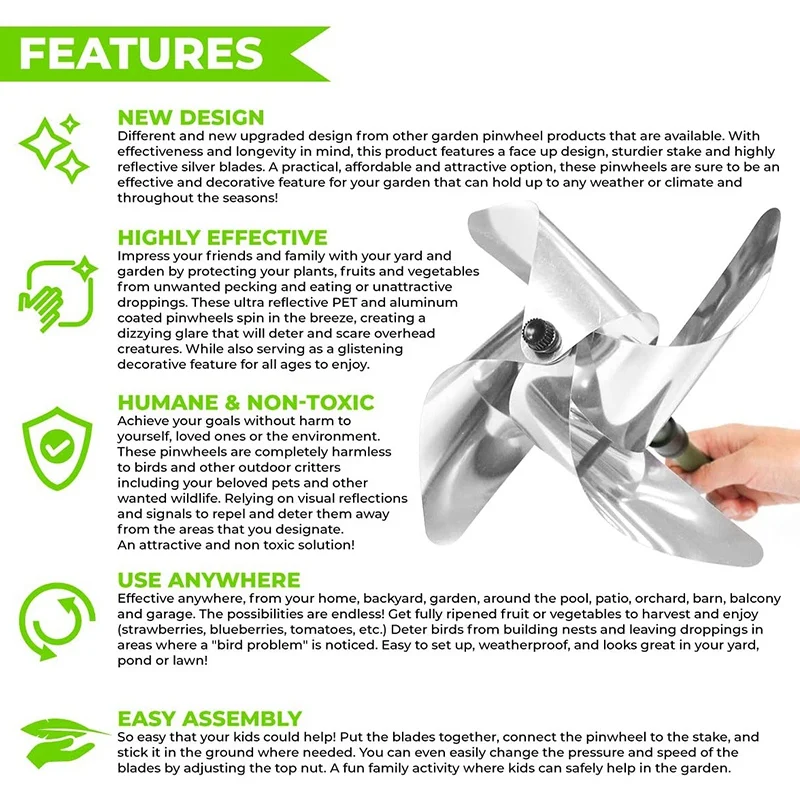 FEATURES

NEW DESIGN
Different and new upgraded design from other garden pinwheel products that are available. With effectiveness and longevity in mind, this product features a face up design, sturdier stake and highly reflective silver blades. A practical, affordable and attractive option, these pinwheels are sure to be an effective and decorative feature for your garden that can hold up to any weather or climate and throughout the seasons!

HIGHLY EFFECTIVE
Impress your friends and family with your yard and garden by protecting your plants, fruits and vegetables from unwanted pecking and eating or unattractive droppings. These ultra reflective PET and aluminum coated pinwheels spin in the breeze, creating a dizzying glare that will deter and scare overhead creatures. While also serving as a glistening decorative feature for all ages to enjoy.

HUMANE & NON-TOXIC
Achieve your goals without harm to yourself, loved ones or the environment. These pinwheels are completely harmless to birds and other outdoor critters including your beloved pets and other wanted wildlife. Relying on visual reflections and signals to repel and deter them away from the areas that you designate.
An attractive and non toxic solution!

USE ANYWHERE
Effective anywhere, from your home, backyard, garden, around the pool, patio, orchard, barn, balcony and garage. The possibilities are endless! Get fully ripened fruit or vegetables to harvest and enjoy (strawberries, blueberries, tomatoes, etc.) Deter birds from building nests and leaving droppings in areas where a "bird problem" is noticed. Easy to set up, weatherproof, and looks great in your yard, pond or lawn!

EASY ASSEMBLY
So easy that your kids could help! Put the blades together, connect the pinwheel to the stake, and stick it in the ground where needed. You can even easily change the pressure and speed of the blades by adjusting the top nut. A fun family activity where kids can safely help in the garden.