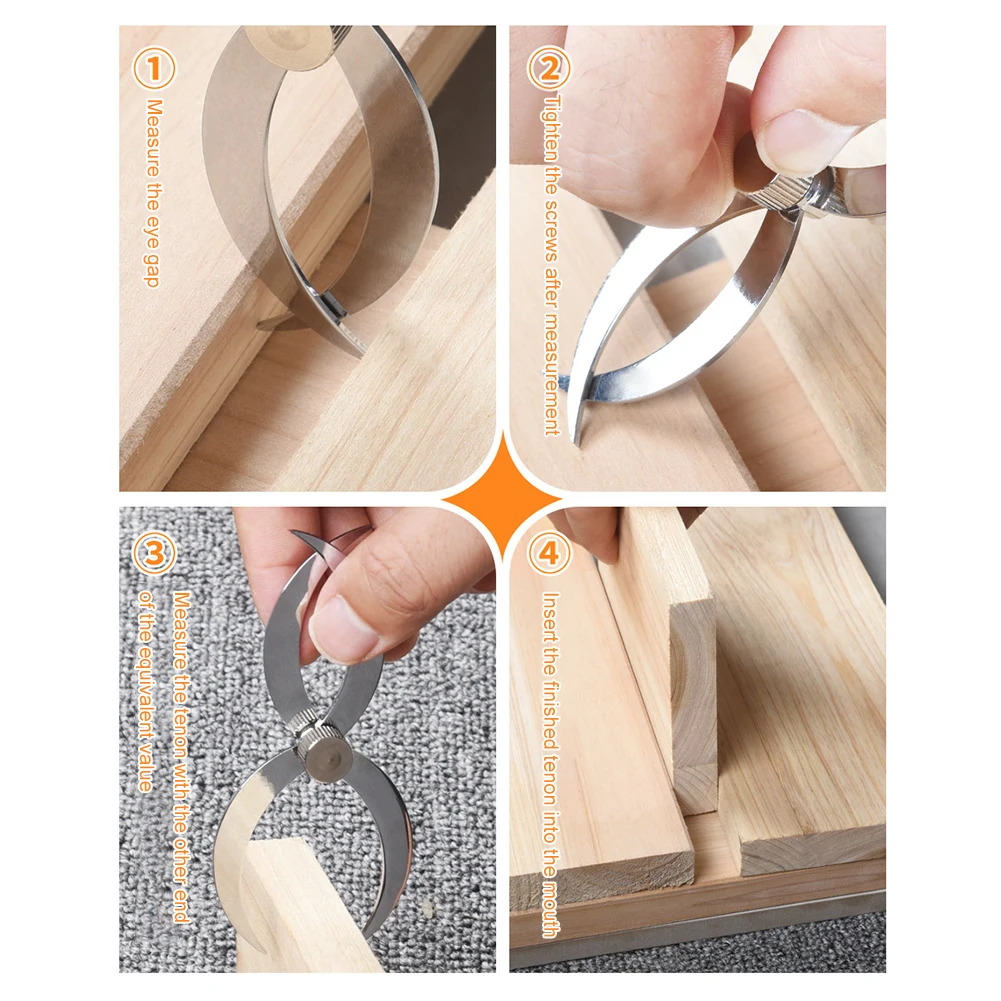 1 Measure the eye gap

2 Tighten the screws after measurement

3 Measure the tenon with the other end of the equivalent value

4 Insert the finished tenon into the mouth