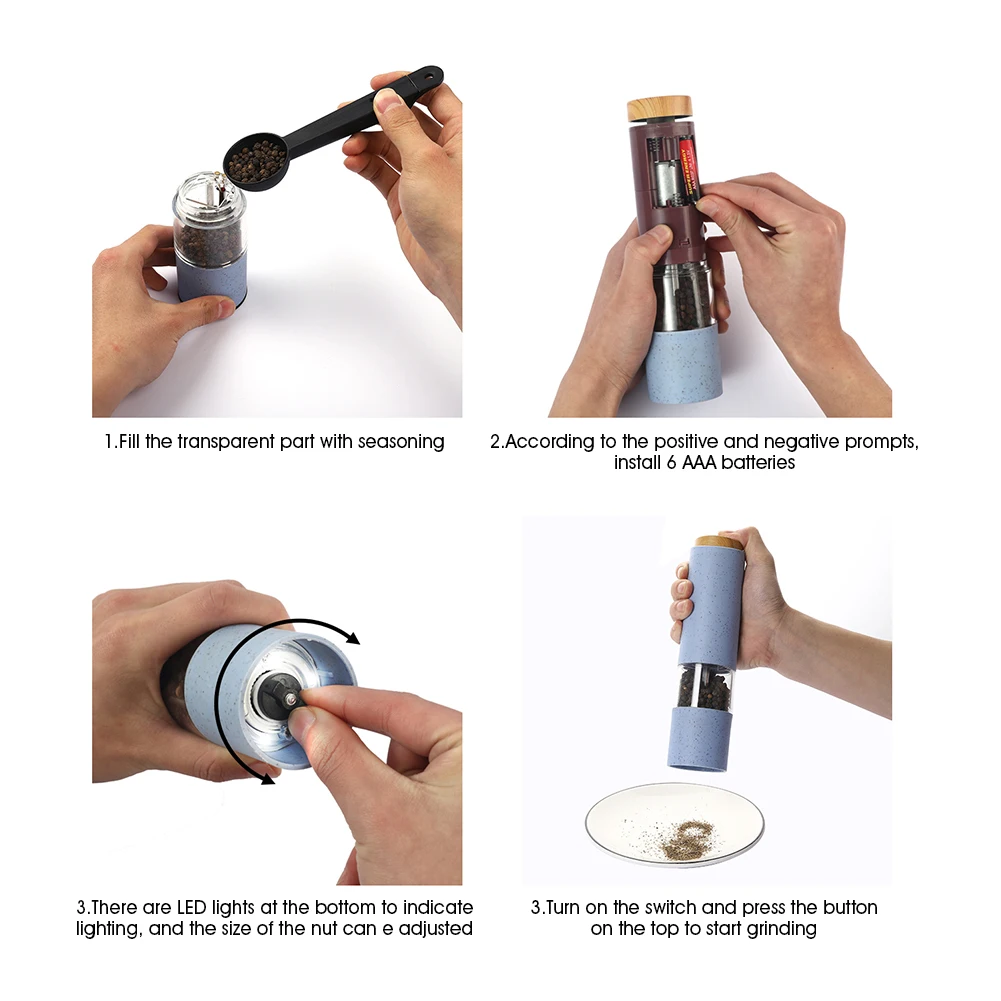 1.Fill the transparent part with seasoning

2.According to the positive and negative prompts, install 6 AAA batteries

3.There are LED lights at the bottom to indicate lighting, and the size of the nut can e adjusted

3.Turn on the switch and press the button on the top to start grinding