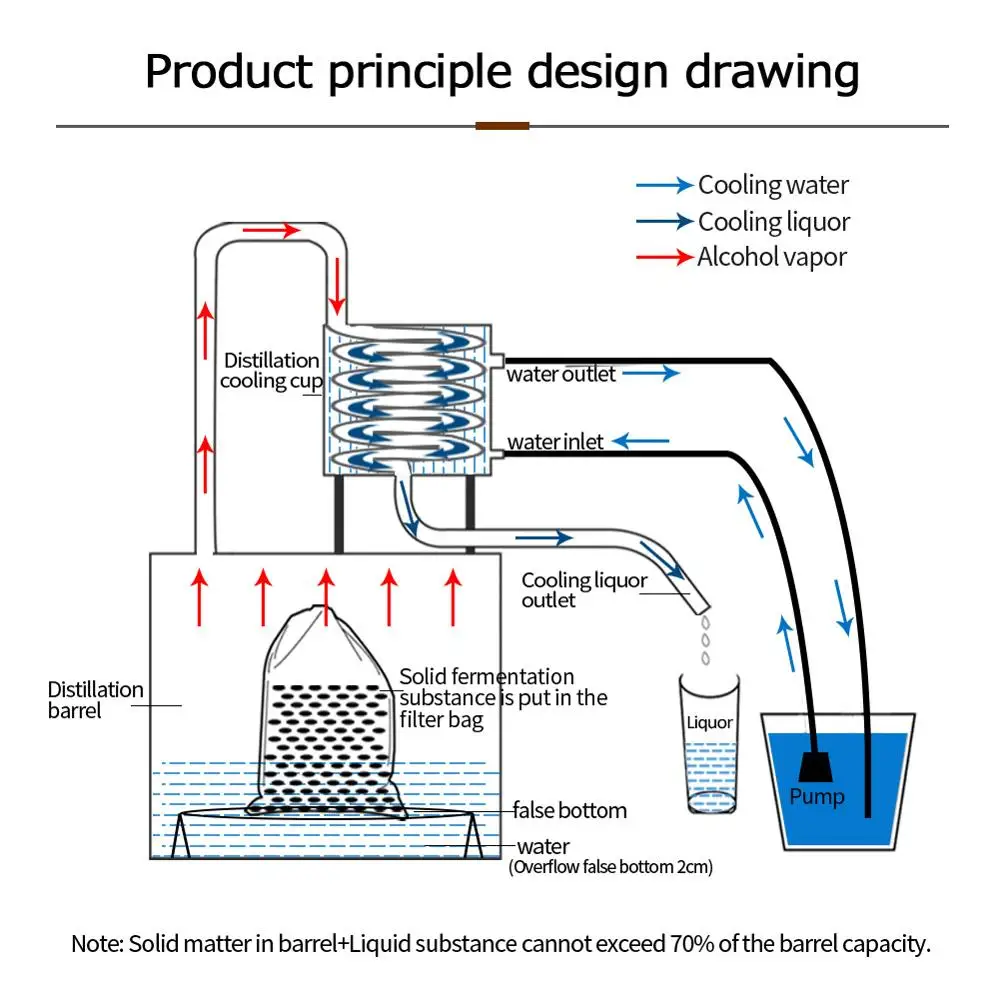 Product principle design drawing

Cooling water
Cooling liquor
Alcohol vapor

Distillation cooling cup

water outlet

water inlet

Cooling liquor outlet

Distillation barrel

Solid fermentation substance is put in the filter bag

Liquor

Pump

false bottom

water
(Overflow false bottom 2cm)

Note: Solid matter in barrel+Liquid substance cannot exceed 70% of the barrel capacity.